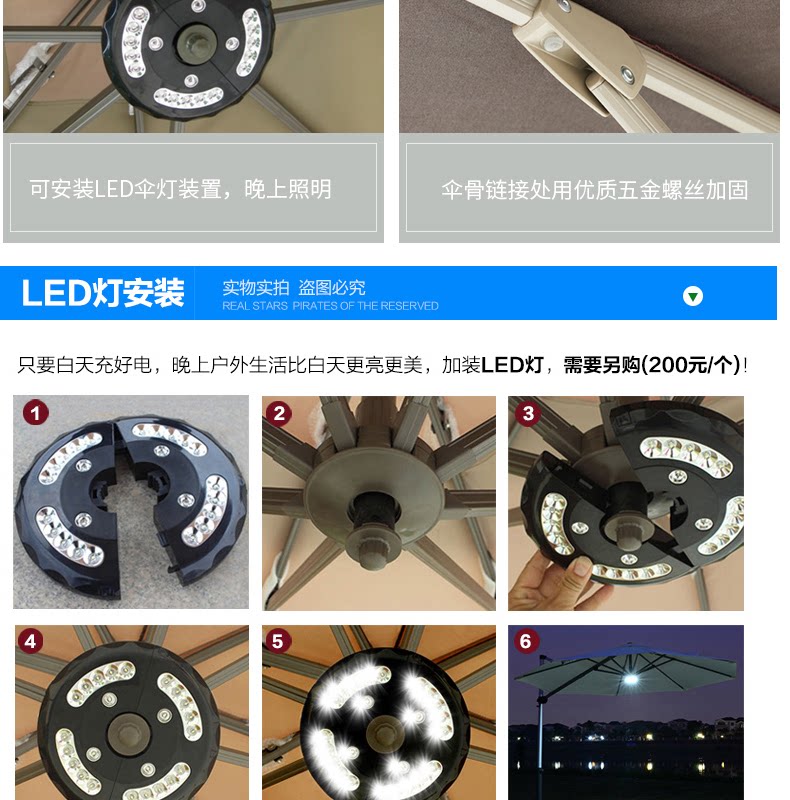 可安装LED伞灯装置，晚上照明

伞骨链接处用优质五金螺丝加固

LED灯安装

实物实拍 盗图必究
REAL STARS PIRATES OF THE RESERVED

只要白天充好电，晚上户外生活比白天更亮更美，加装LED灯，需要另购(200元/个)!

1

2

3

4

5

6