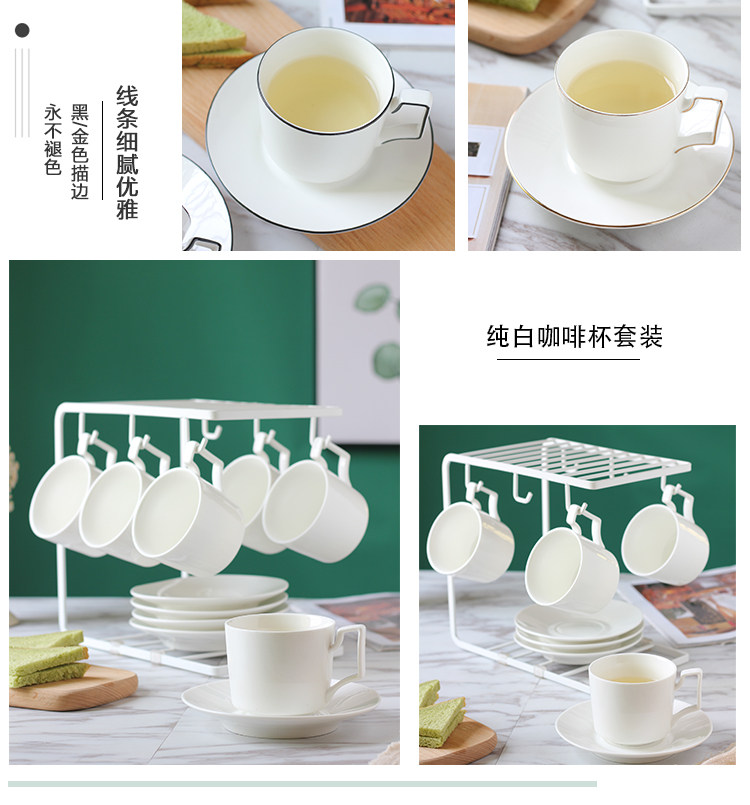 线条细腻优雅

黑/金色描边
永不褪色

纯白咖啡杯套装