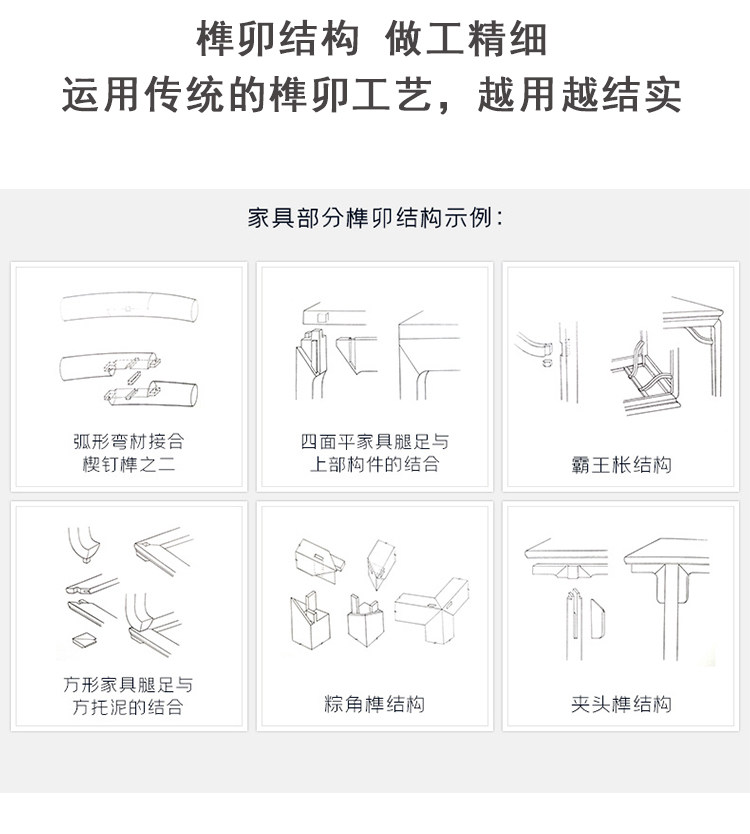 榫卯结构 做工精细
运用传统的榫卯工艺，越用越结实

家具部分榫卯结构示例：

弧形弯材接合
楔钉榫之二

四面平家具腿足与
上部构件的结合

霸王枨结构

方形家具腿足与
方托泥的结合

粽角榫结构

夹头榫结构