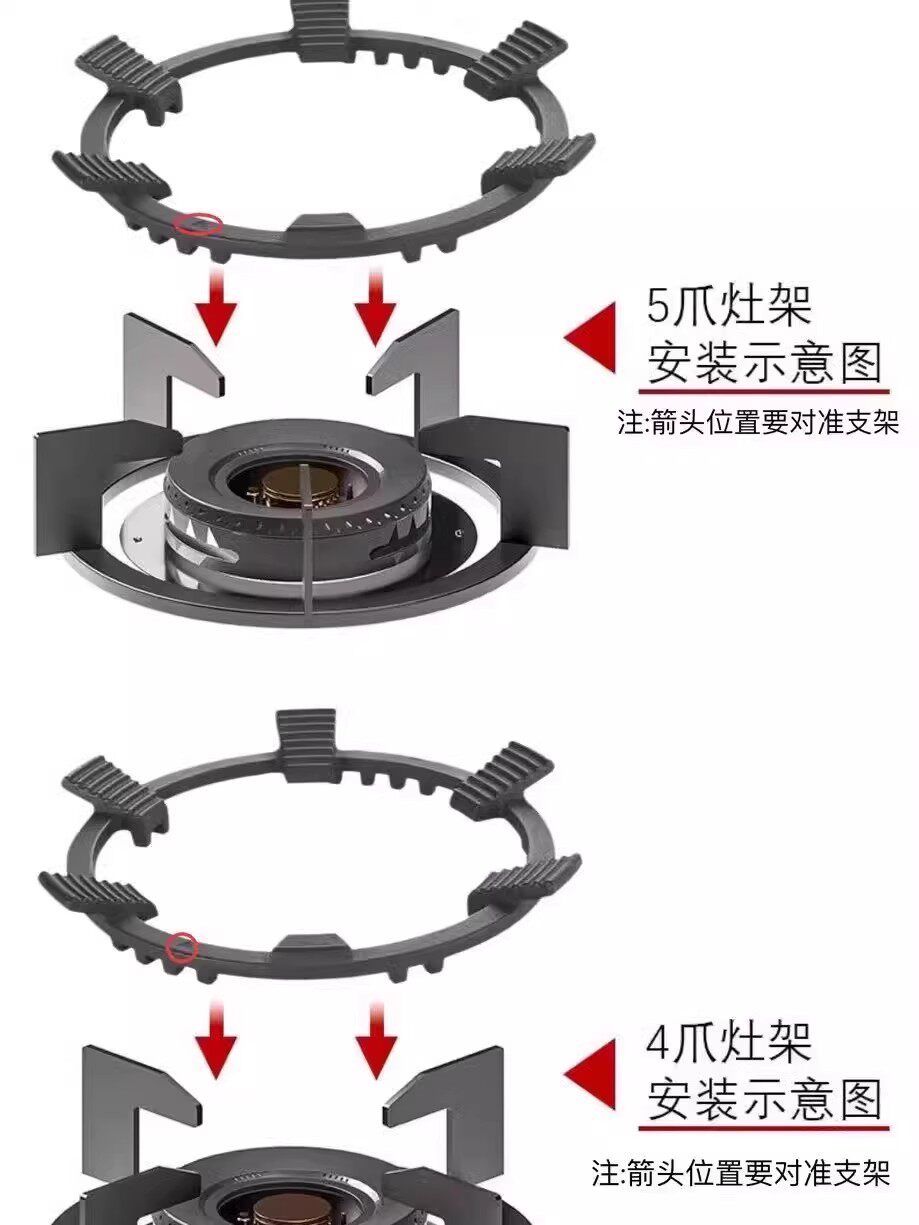 5爪灶架
安装示意图
注:箭头位置要对准支架

4爪灶架
安装示意图
注:箭头位置要对准支架