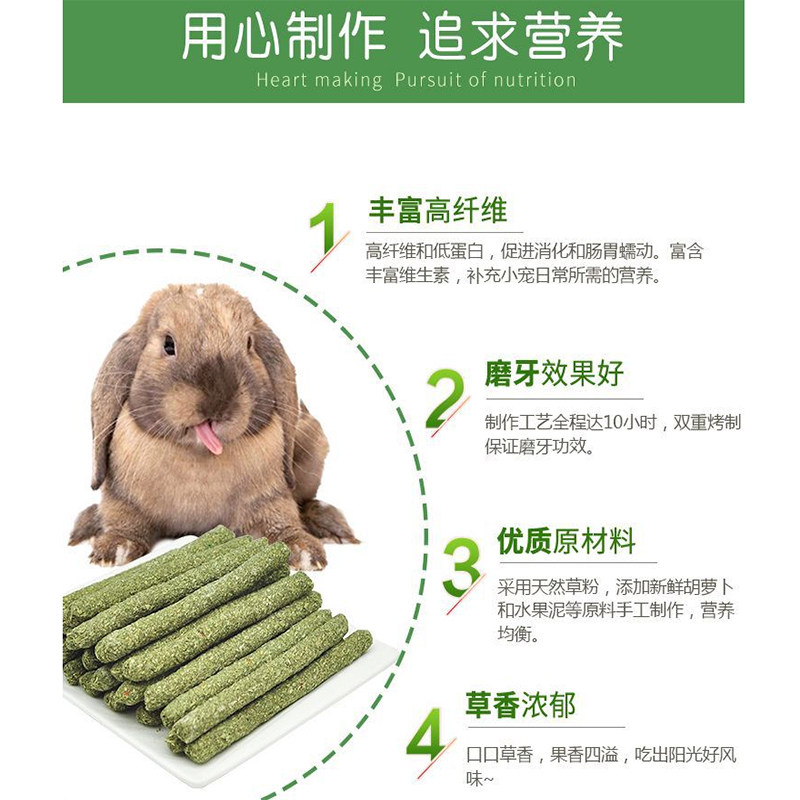 用心制作 追求营养
Heart making Pursuit of nutrition

1 丰富高纤维
高纤维和低蛋白，促进消化和肠胃蠕动。富含丰富维生素，补充小宠日常所需的营养。

2 磨牙效果好
制作工艺全程达10小时，双重烤制保证磨牙功效。

3 优质原材料
采用天然草粉，添加新鲜胡萝卜和水果泥等原料手工制作，营养均衡。

4 草香浓郁
口口草香，果香四溢，吃出阳光好风味~