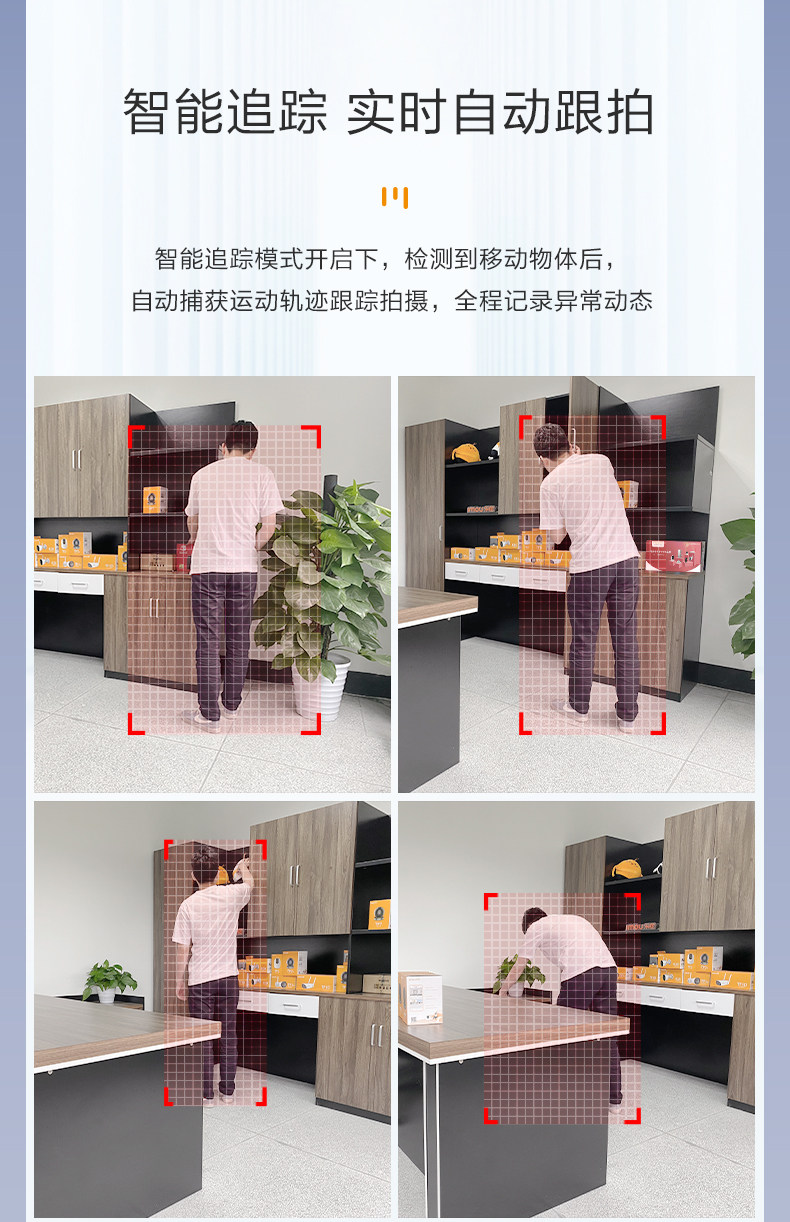 智能追踪 实时自动跟拍

智能追踪模式开启下，检测到移动物体后，
自动捕获运动轨迹跟踪拍摄，全程记录异常动态