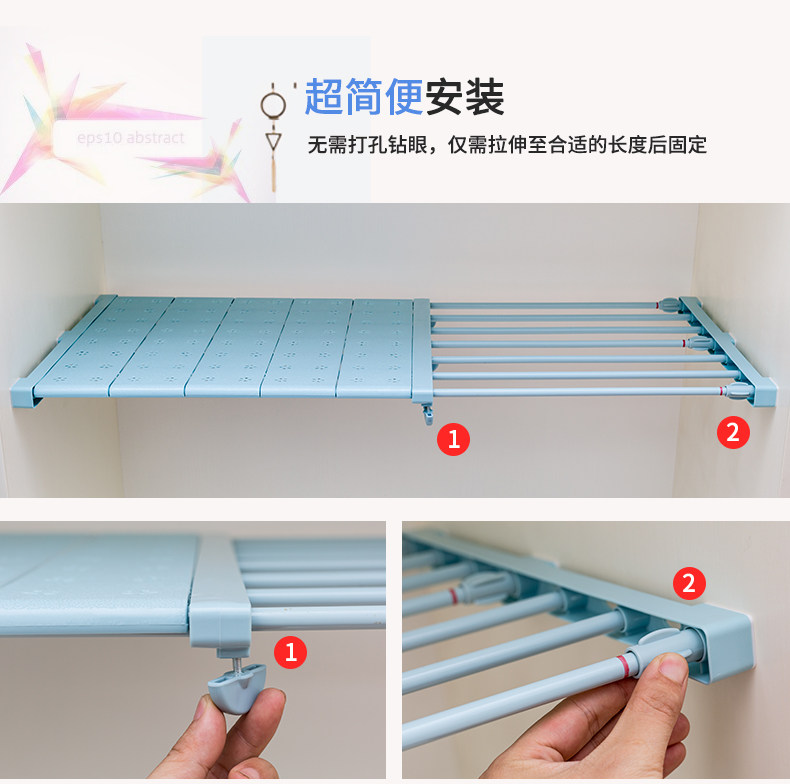 eps10 abstract

超简便安装

无需打孔钻眼，仅需拉伸至合适的长度后固定

1

2

1

2