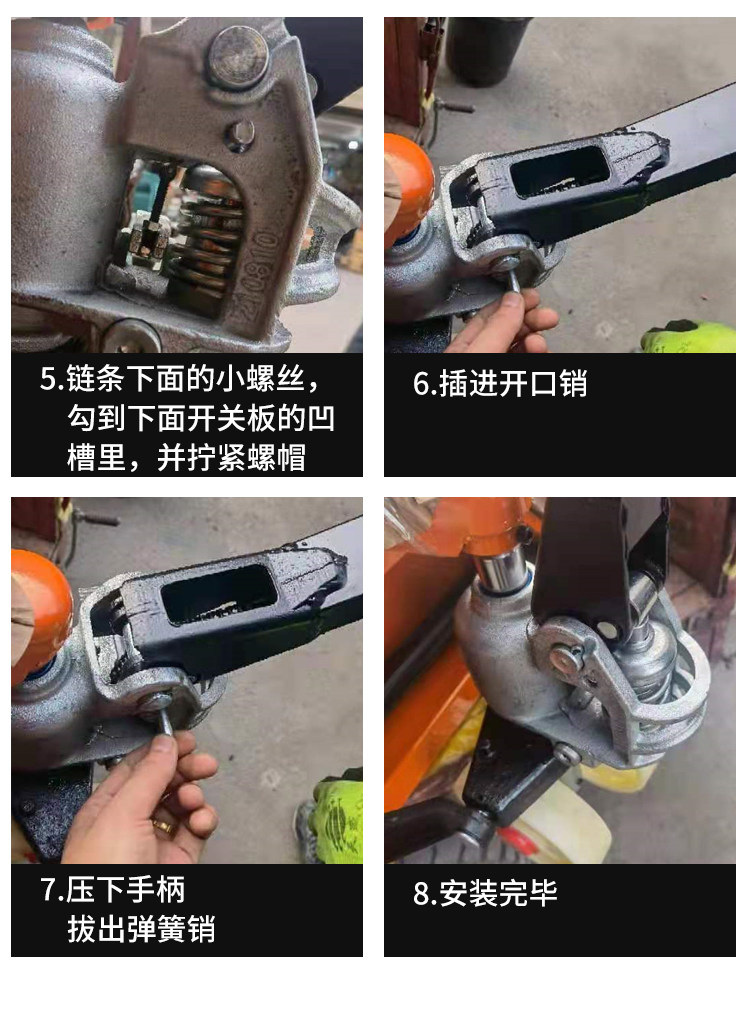 210810

5.链条下面的小螺丝，勾到下面开关板的凹槽里，并拧紧螺帽

6.插进开口销

7.压下手柄
拔出弹簧销

8.安装完毕