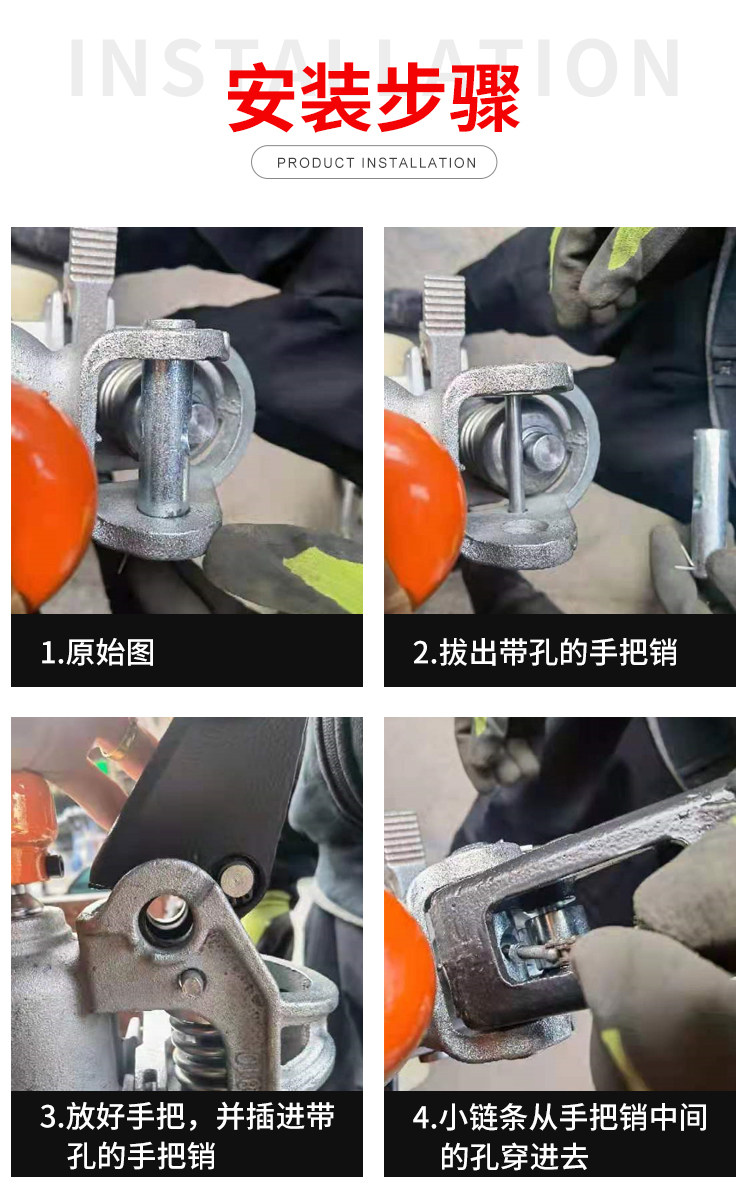 INSTALLATION
安装步骤
PRODUCT INSTALLATION

1.原始图

2.拔出带孔的手把销

3.放好手把，并插进带孔的手把销

4.小链条从手把销中间的孔穿进去