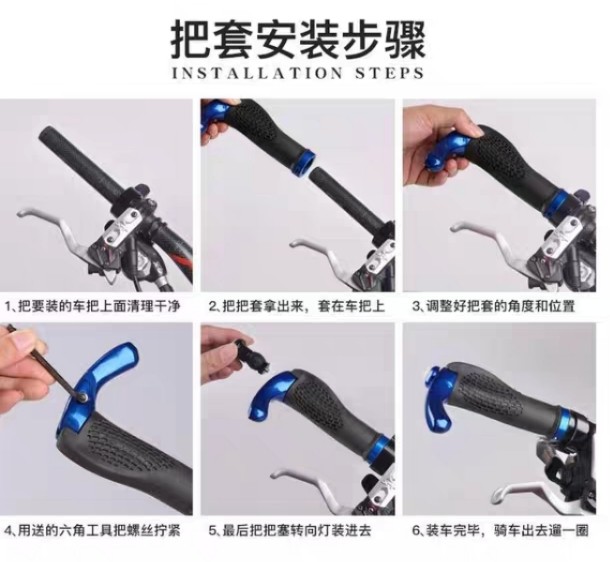 把套安装步骤
INSTALLATION STEPS

1、把要装的车把上面清理干净

2、把把套拿出来，套在车把上

3、调整好把套的角度和位置

4、用送的六角工具把螺丝拧紧

5、最后把把塞转向灯装进去

6、装车完毕，骑车出去遛一圈