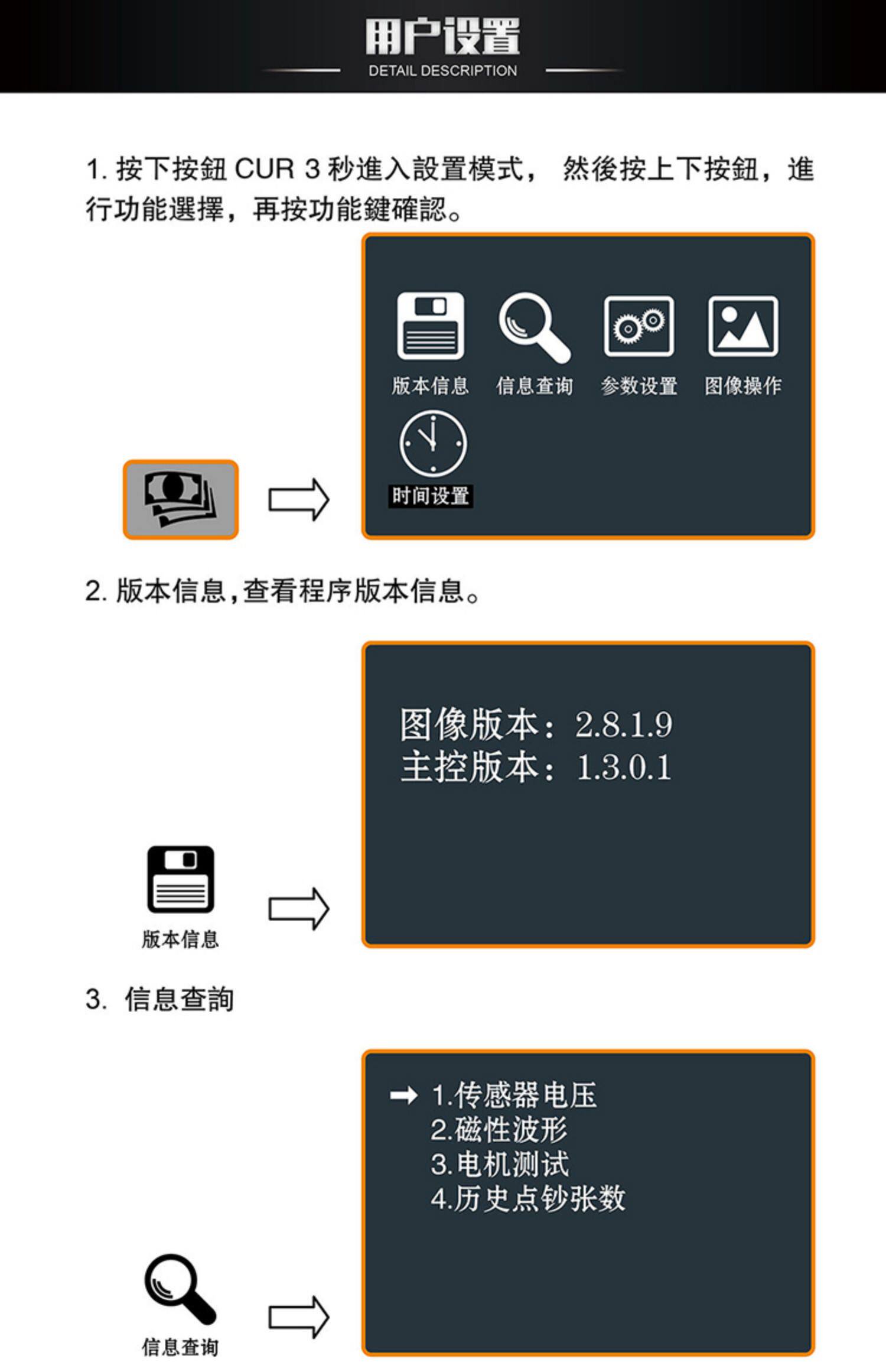 用户设置
DETAIL DESCRIPTION

1. 按下按鈕 CUR 3 秒進入設置模式， 然後按上下按鈕，進行功能選擇，再按功能鍵確認。

版本信息 信息查询 参数设置 图像操作
时间设置

2. 版本信息,查看程序版本信息。

图像版本：2.8.1.9
主控版本：1.3.0.1

版本信息

3. 信息查詢

1.传感器电压
2.磁性波形
3.电机测试
4.历史点钞张数

信息查询