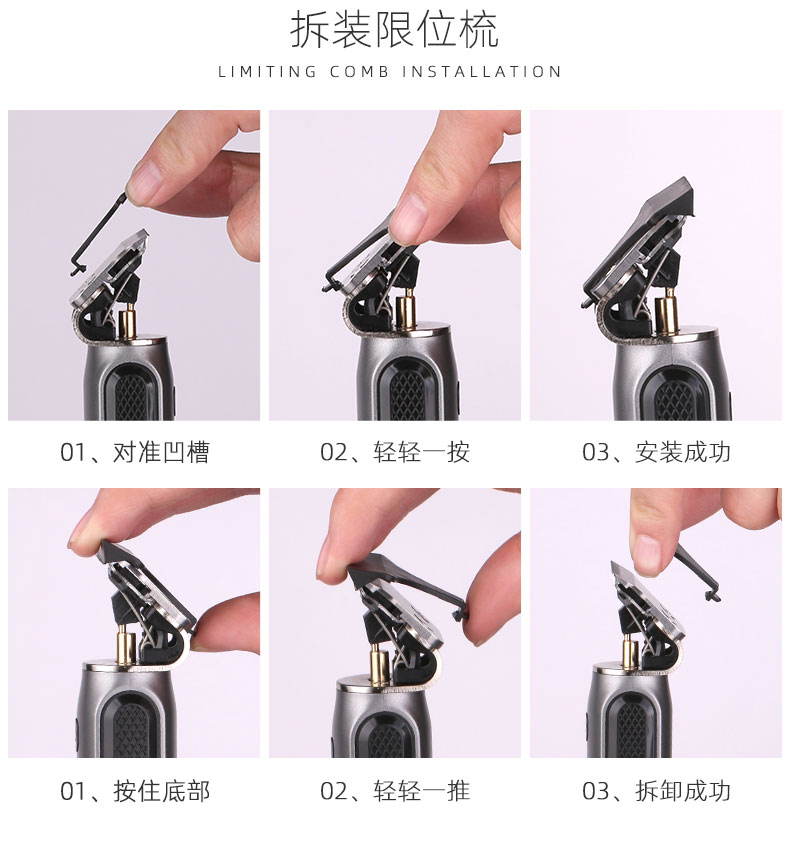 拆装限位梳

LIMITING COMB INSTALLATION

01、对准凹槽

02、轻轻一按

03、安装成功

01、按住底部

02、轻轻一推

03、拆卸成功