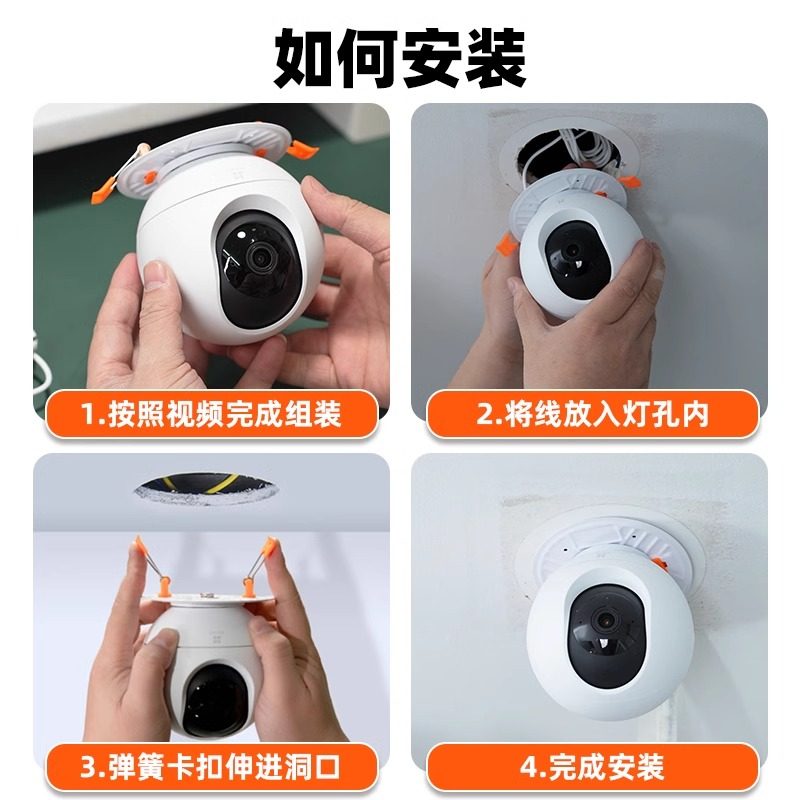 如何安装

1.按照视频完成组装

2.将线放入灯孔内

3.弹簧卡扣伸进洞口

4.完成安装