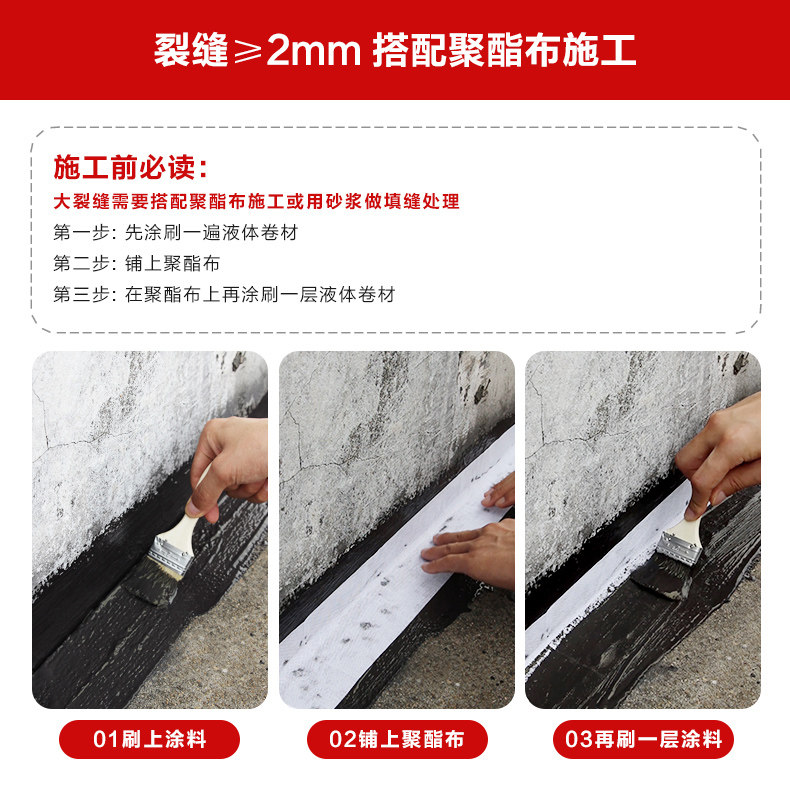 裂缝≥2mm 搭配聚酯布施工

施工前必读：

大裂缝需要搭配聚酯布施工或用砂浆做填缝处理

第一步：先涂刷一遍液体卷材

第二步：铺上聚酯布

第三步：在聚酯布上再涂刷一层液体卷材

01刷上涂料

02铺上聚酯布

03再刷一层涂料