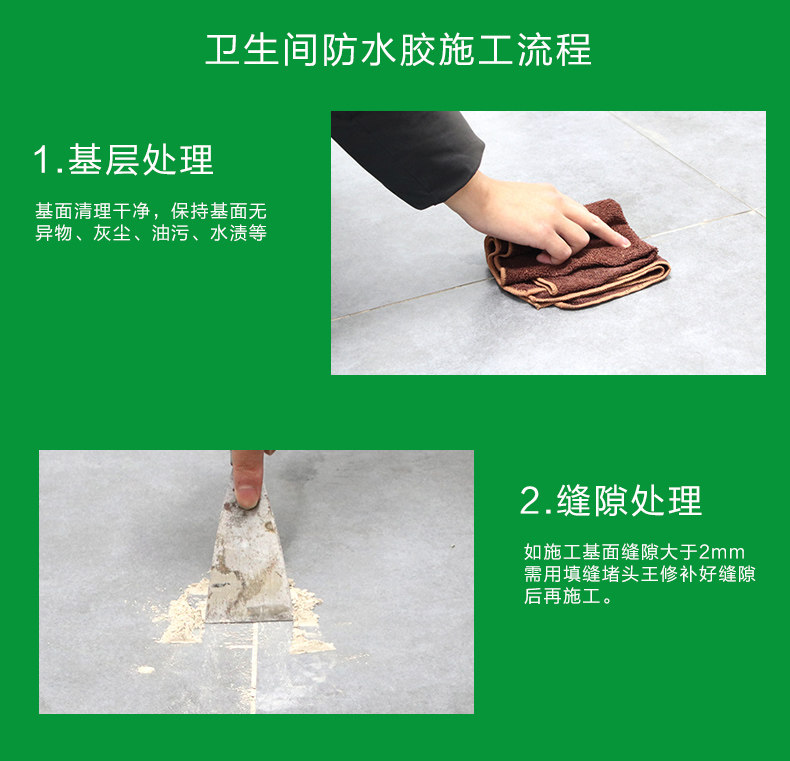 卫生间防水胶施工流程

1.基层处理

基面清理干净，保持基面无异物、灰尘、油污、水渍等

2.缝隙处理

如施工基面缝隙大于2mm需用填缝堵头王修补好缝隙后再施工。