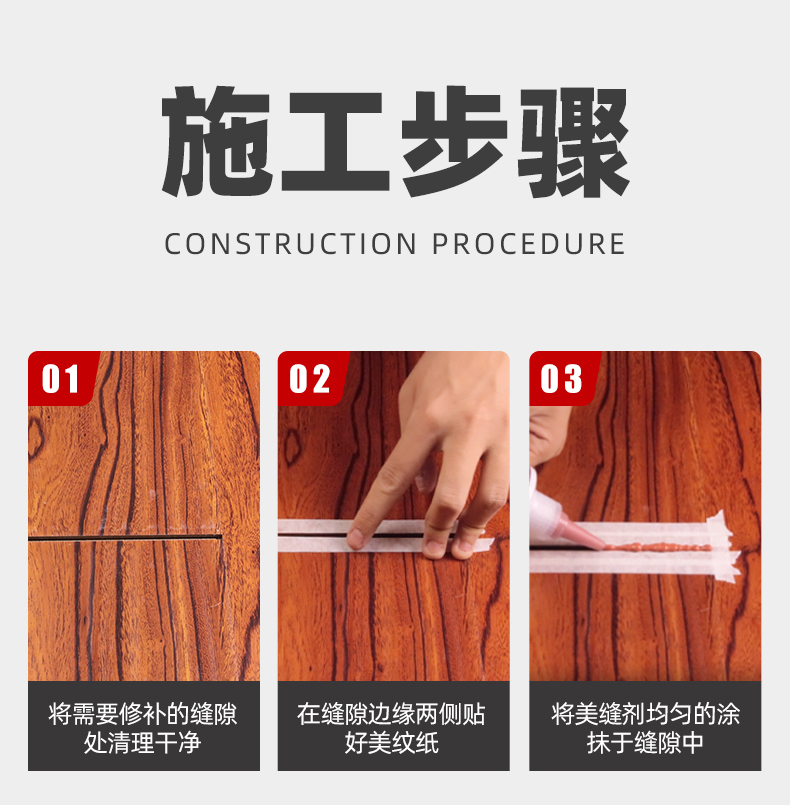 施工步骤

CONSTRUCTION PROCEDURE

01

将需要修补的缝隙处清理干净

02

在缝隙边缘两侧贴好美纹纸

03

将美缝剂均匀的涂抹于缝隙中