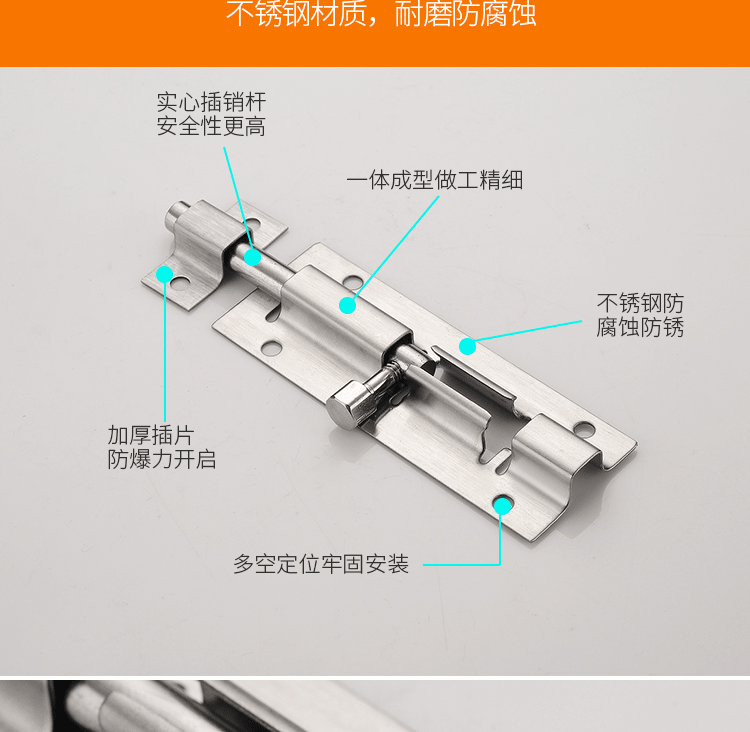 不锈钢材质，耐磨防腐蚀

实心插销杆
安全性更高

一体成型做工精细

不锈钢防
腐蚀防锈

加厚插片
防爆力开启

多空定位牢固安装