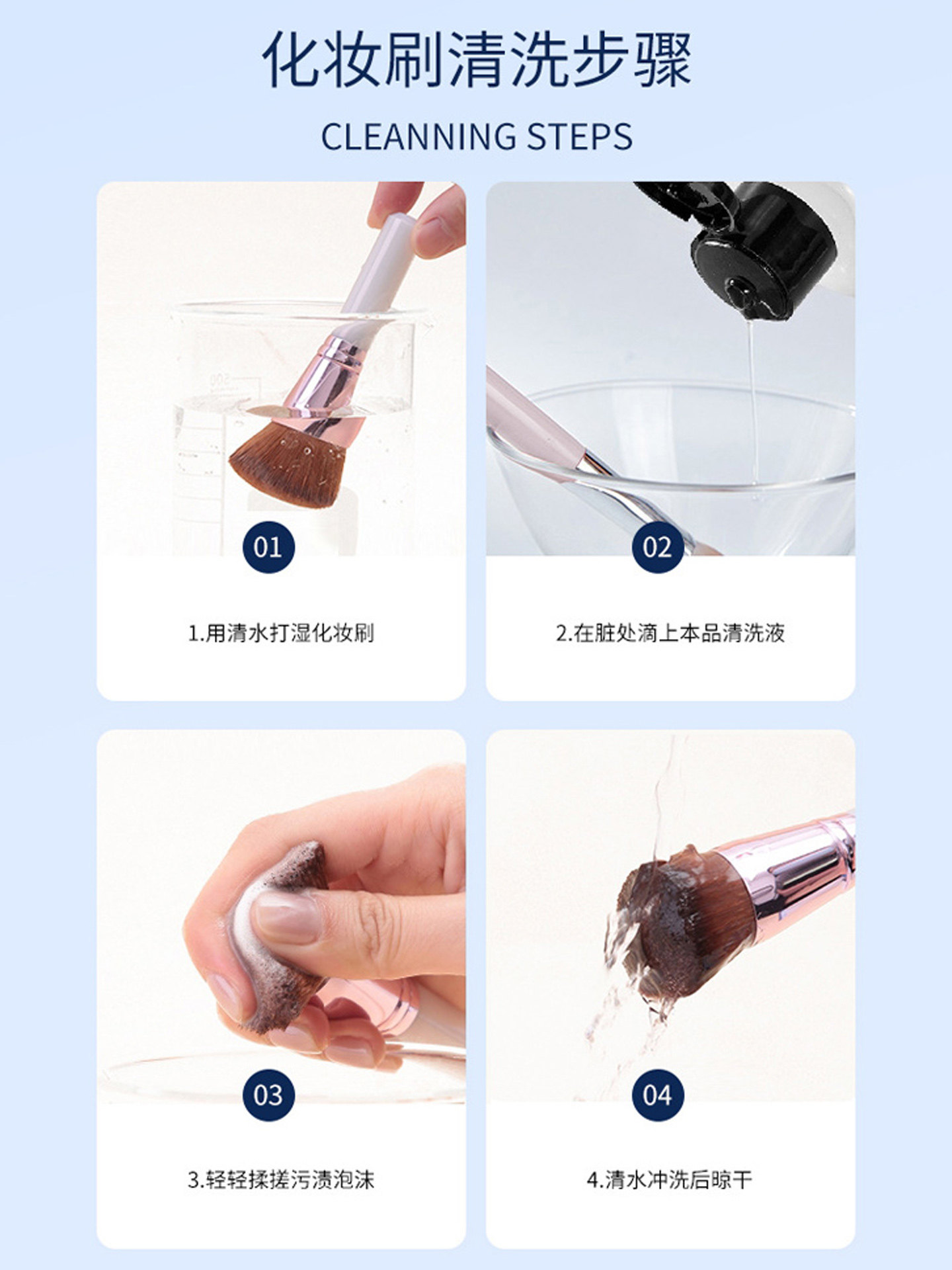 化妆刷清洗步骤

CLEANNING STEPS

500

01

1.用清水打湿化妆刷

02

2.在脏处滴上本品清洗液

03

3.轻轻揉搓污渍泡沫

04

4.清水冲洗后晾干