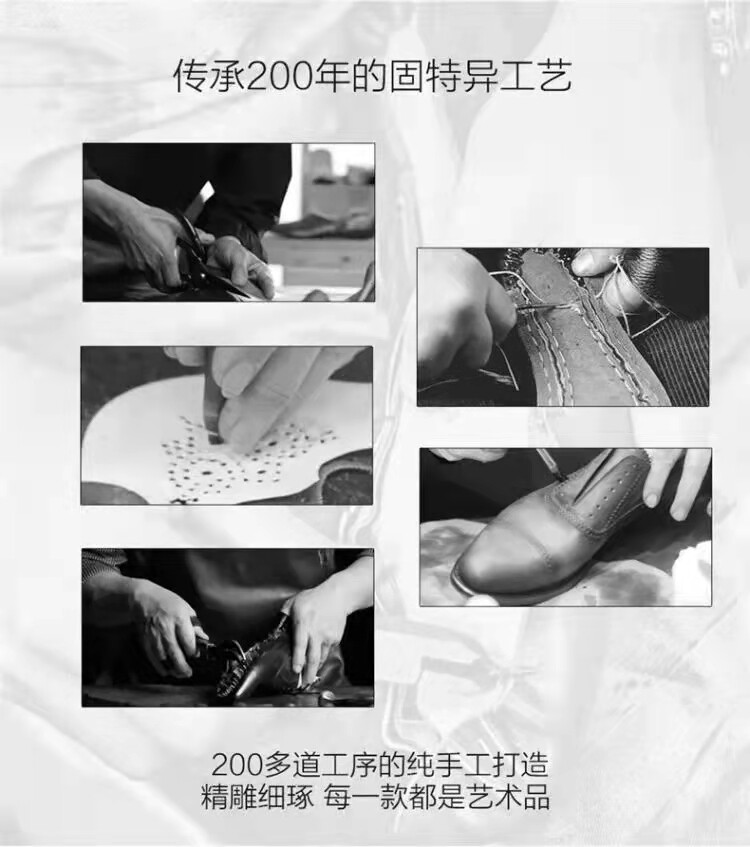 传承200年的固特异工艺

200多道工序的纯手工打造
精雕细琢 每一款都是艺术品