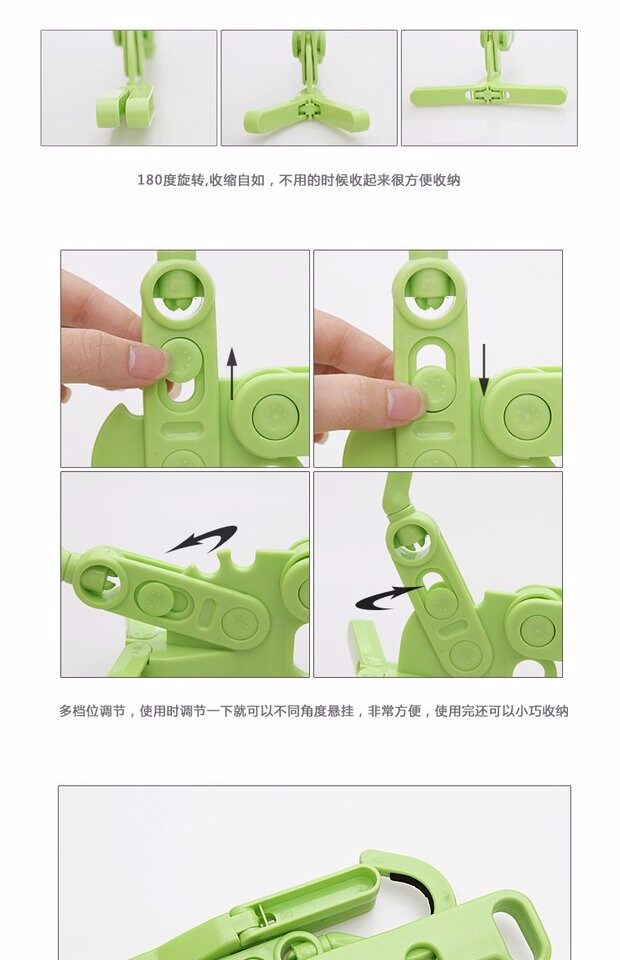 180度旋转,收缩自如，不用的时候收起来很方便收纳

多档位调节，使用时调节一下就可以不同角度悬挂，非常方便，使用完还可以小巧收纳