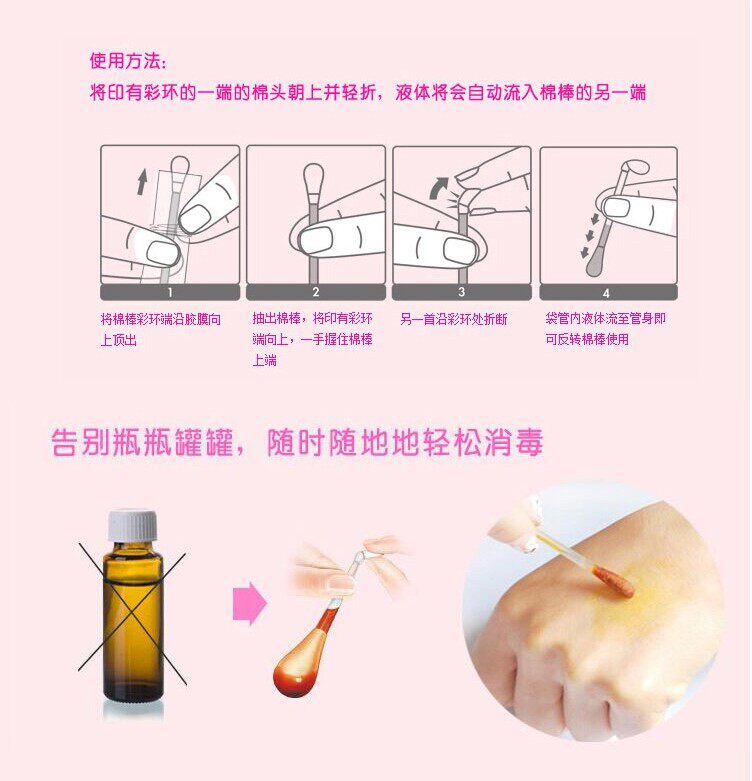 使用方法:
将印有彩环的一端的棉头朝上并轻折，液体将会自动流入棉棒的另一端

1
将棉棒彩环端沿胶膜向上顶出

2
抽出棉棒，将印有彩环端向上，一手握住棉棒上端

3
另一首沿彩环处折断

4
袋管内液体流至管身即可反转棉棒使用

告别瓶瓶罐罐，随时随地地轻松消毒