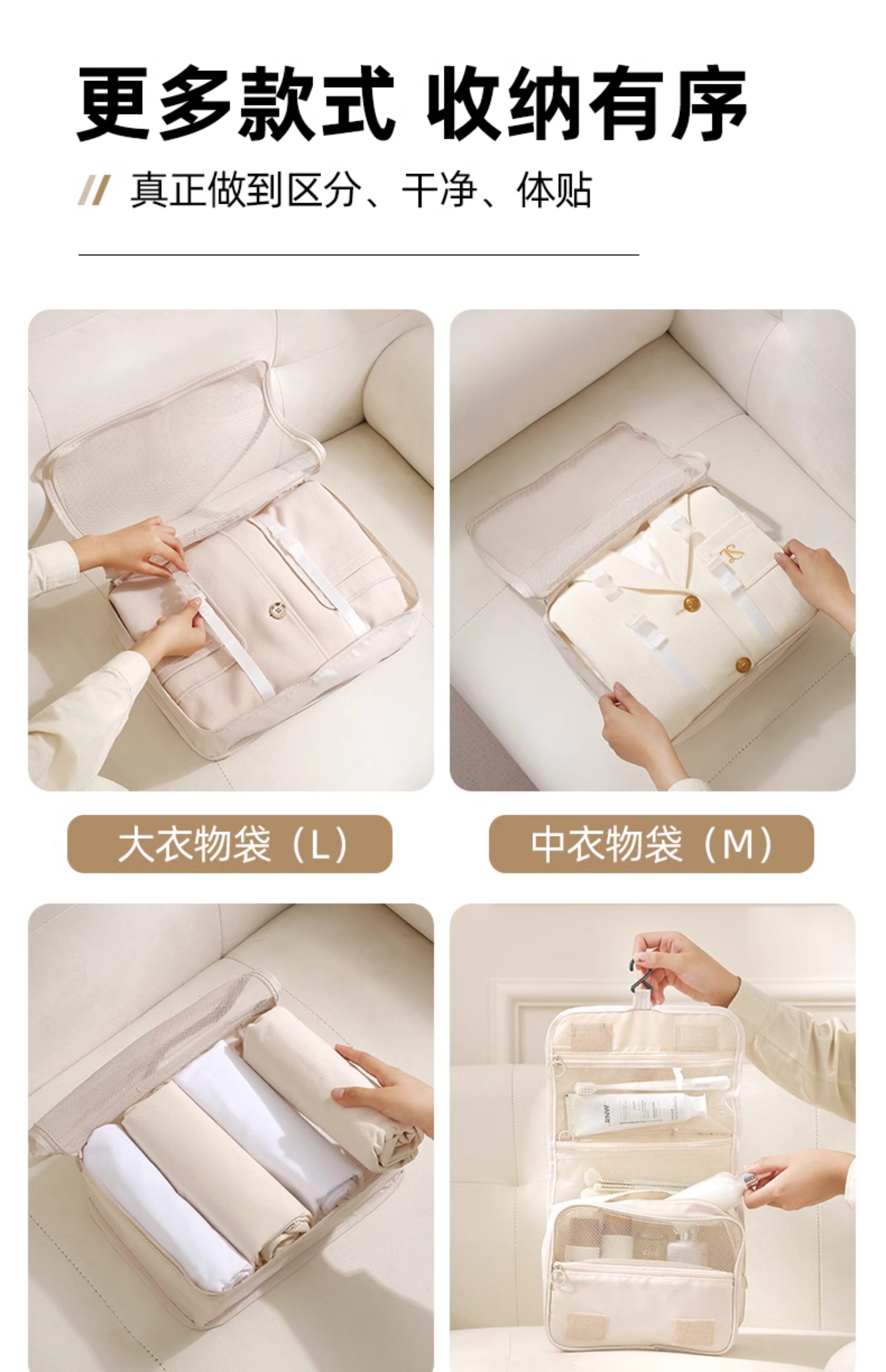 更多款式 收纳有序

// 真正做到区分、干净、体贴

大衣物袋（L）

中衣物袋（M）

RNW