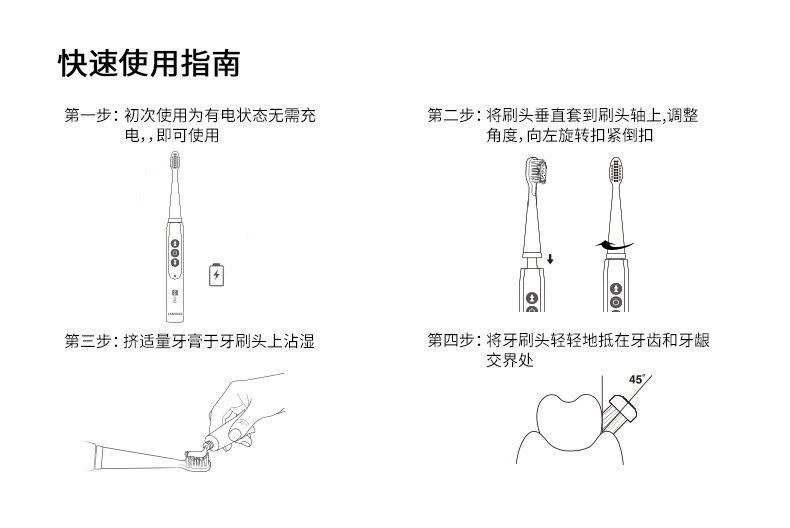 快速使用指南

第一步：初次使用为有电状态无需充电，，即可使用

第二步：将刷头垂直套到刷头轴上，调整角度，向左旋转扣紧倒扣

第三步：挤适量牙膏于牙刷头上沾湿

第四步：将牙刷头轻轻地抵在牙齿和牙龈交界处

45°