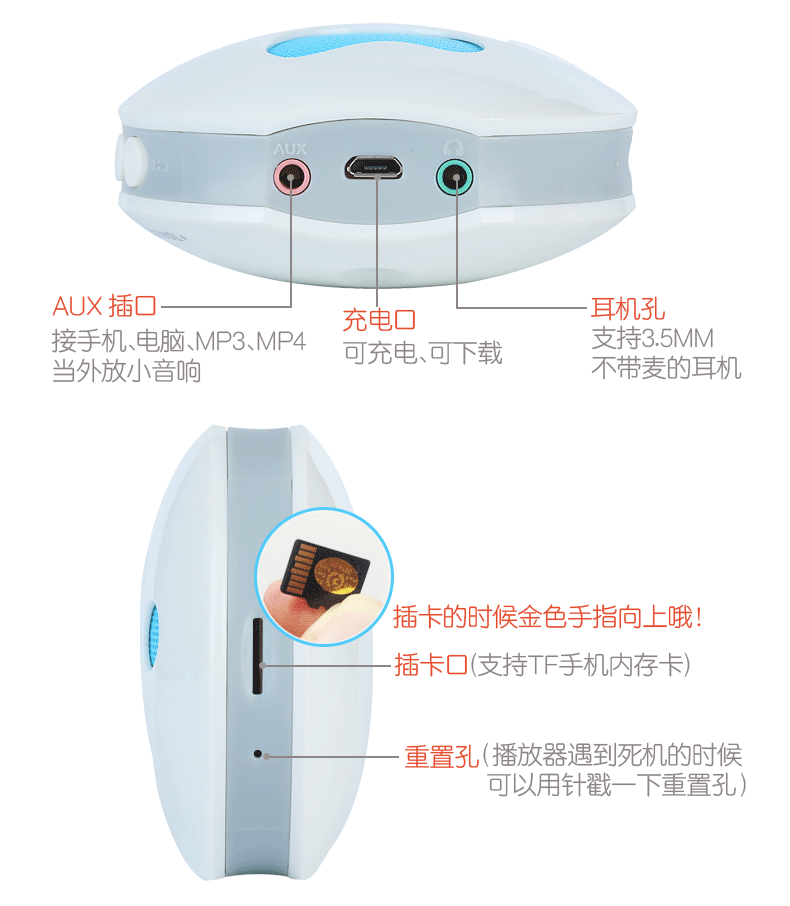 AUX

AUX 插口
接手机、电脑、MP3、MP4
当外放小音响

充电口
可充电、可下载

耳机孔
支持3.5MM
不带麦的耳机

插卡的时候金色手指向上哦!

插卡口(支持TF手机内存卡)

重置孔(播放器遇到死机的时候
可以用针戳一下重置孔)