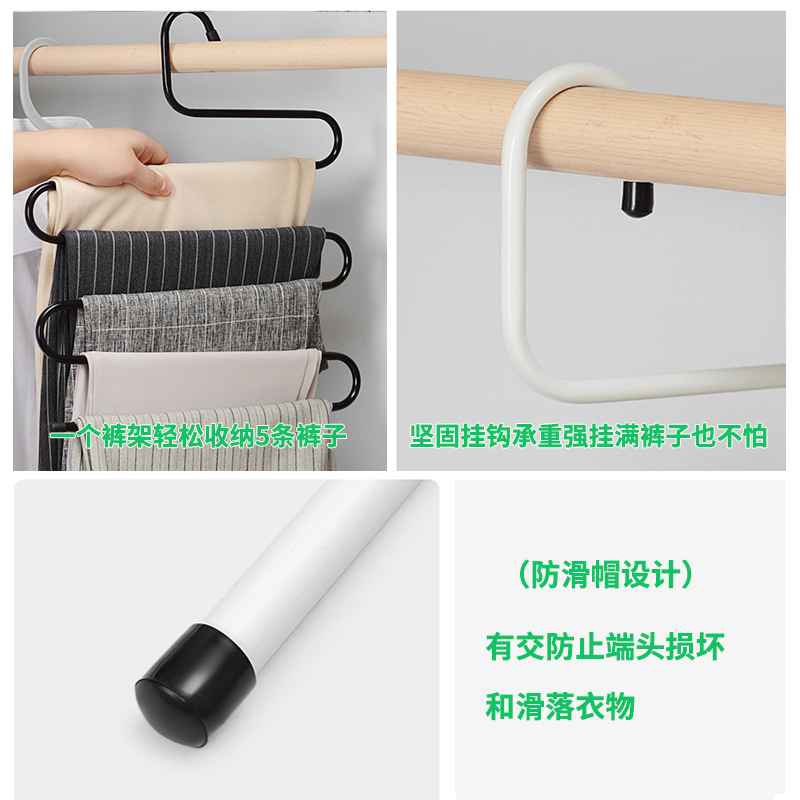 一个裤架轻松收纳5条裤子

坚固挂钩承重强挂满裤子也不怕

（防滑帽设计）

有交防止端头损坏

和滑落衣物