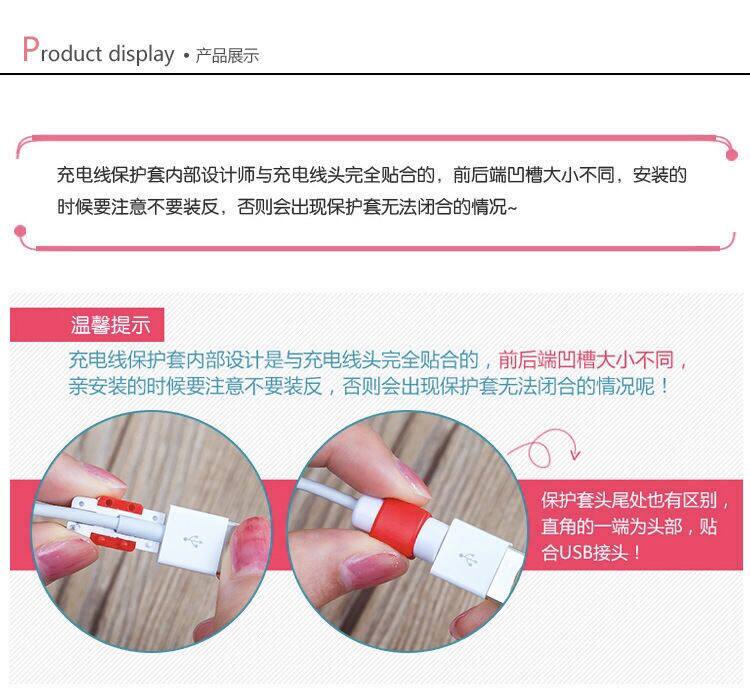 Product display • 产品展示

充电线保护套内部设计师与充电线头完全贴合的，前后端凹槽大小不同，安装的时候要注意不要装反，否则会出现保护套无法闭合的情况~

温馨提示

充电线保护套内部设计是与充电线头完全贴合的，前后端凹槽大小不同，亲安装的时候要注意不要装反，否则会出现保护套无法闭合的情况呢！

保护套头尾处也有区别，直角的一端为头部，贴合USB接头！