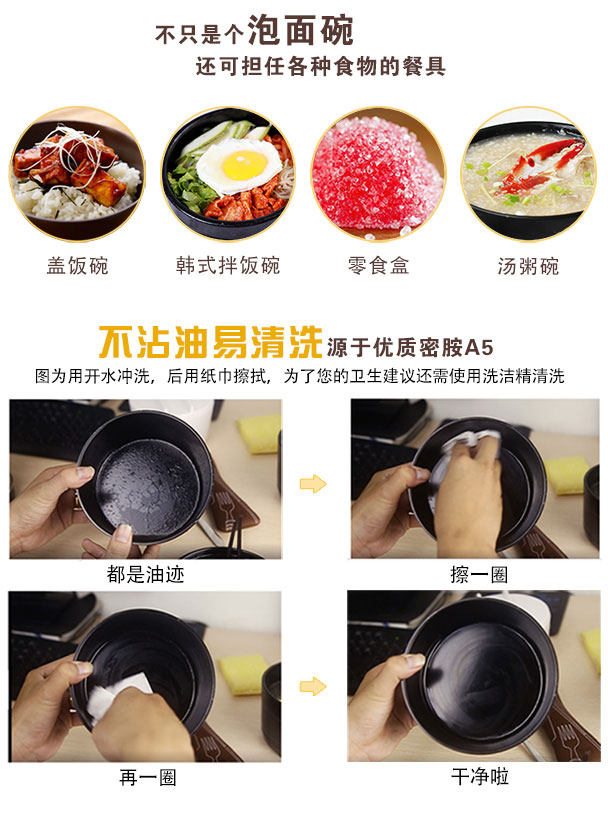 不只是个泡面碗
还可担任各种食物的餐具

盖饭碗
韩式拌饭碗
零食盒
汤粥碗

不沾油易清洗 源于优质密胺A5
图为用开水冲洗，后用纸巾擦拭，为了您的卫生建议还需使用洗洁精清洗

都是油迹
擦一圈
再一圈
干净啦