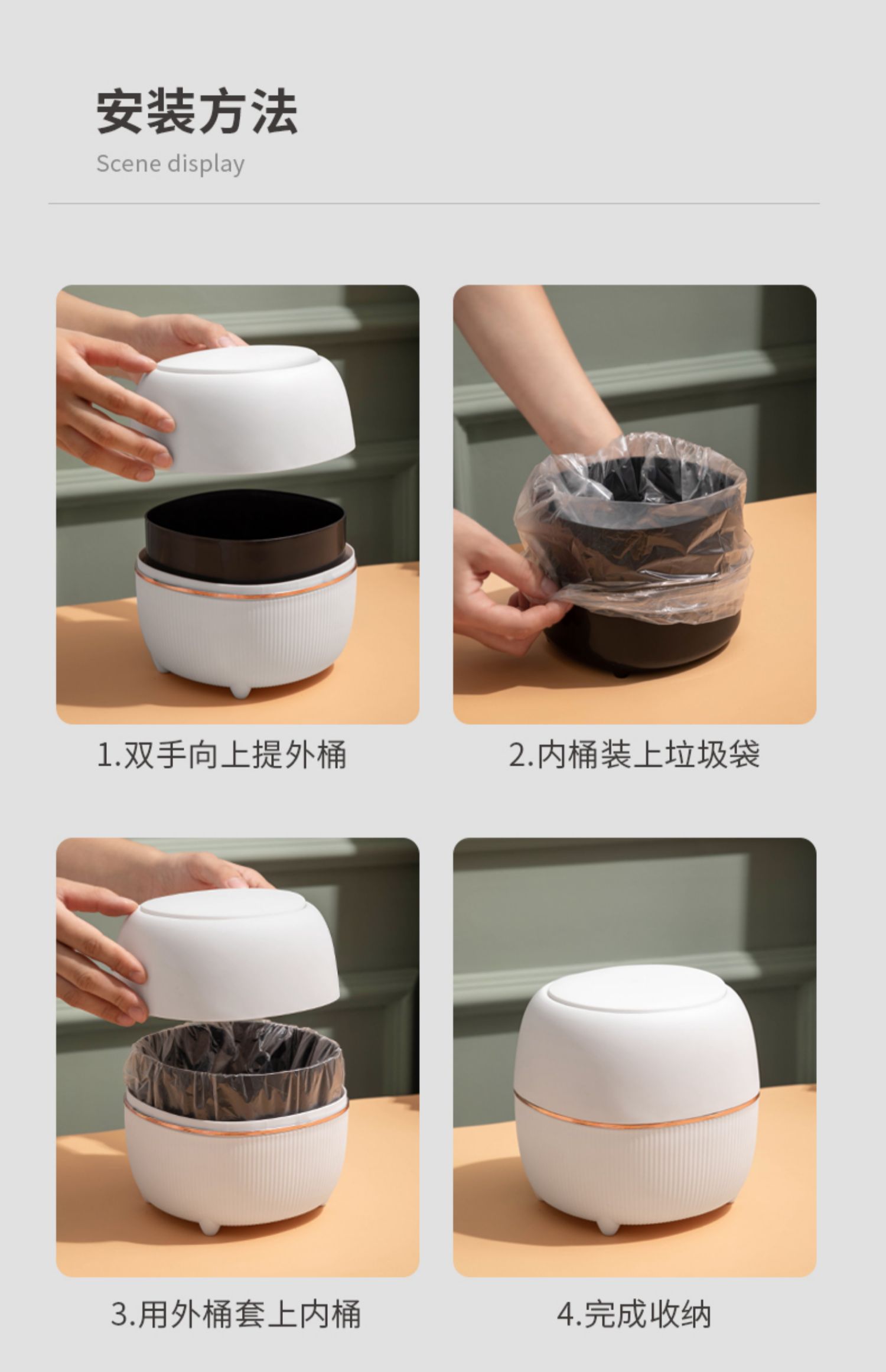 安装方法

Scene display

1.双手向上提外桶

2.内桶装上垃圾袋

3.用外桶套上内桶

4.完成收纳