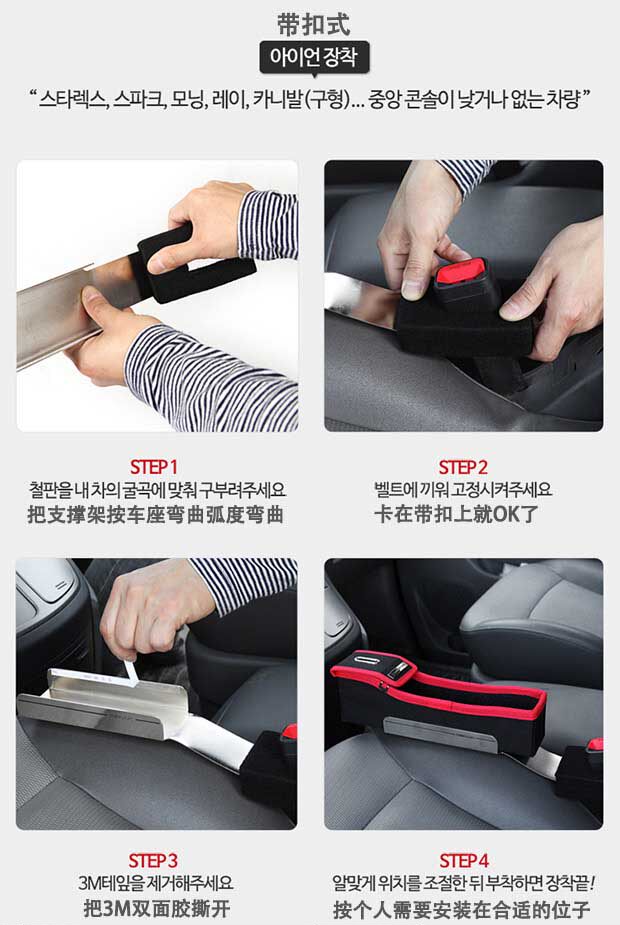 带扣式

아이언 장착

“ 스타렉스, 스파크, 모닝, 레이, 카니발(구형)... 중앙 콘솔이 낮거나 없는 차량”

STEP 1
철판을 내 차의 굴곡에 맞춰 구부려주세요
把支撑架按车座弯曲弧度弯曲

STEP 2
벨트에 끼워 고정시켜주세요
卡在带扣上就OK了

STEP 3
3M테잎을 제거해주세요
把3M双面胶撕开

STEP 4
알맞게 위치를 조절한 뒤 부착하면 장착끝!
按个人需要安装在合适的位子