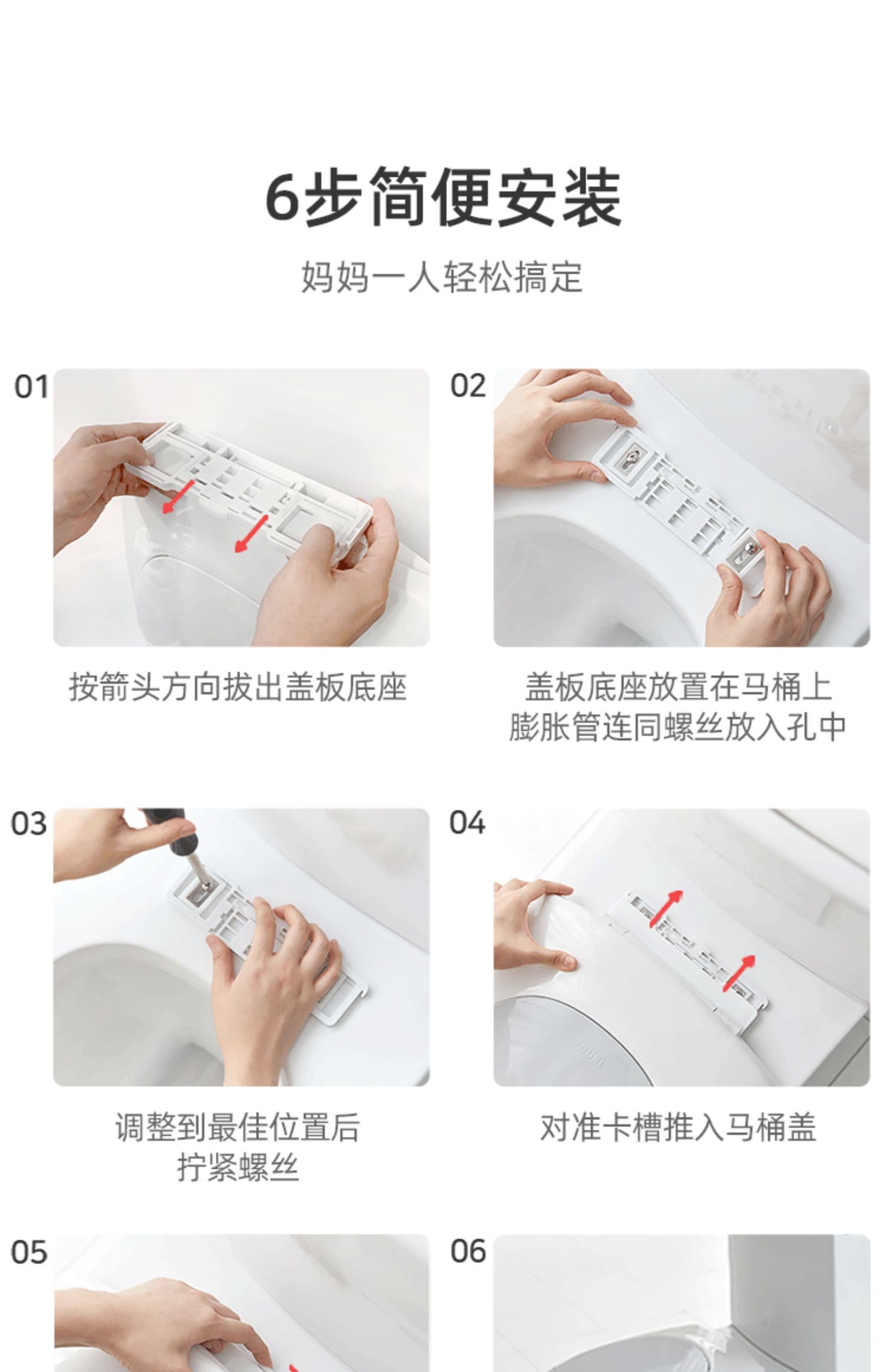 6步简便安装

妈妈一人轻松搞定

01

按箭头方向拔出盖板底座

02

盖板底座放置在马桶上
膨胀管连同螺丝放入孔中

03

调整到最佳位置后
拧紧螺丝

04

对准卡槽推入马桶盖

05

06