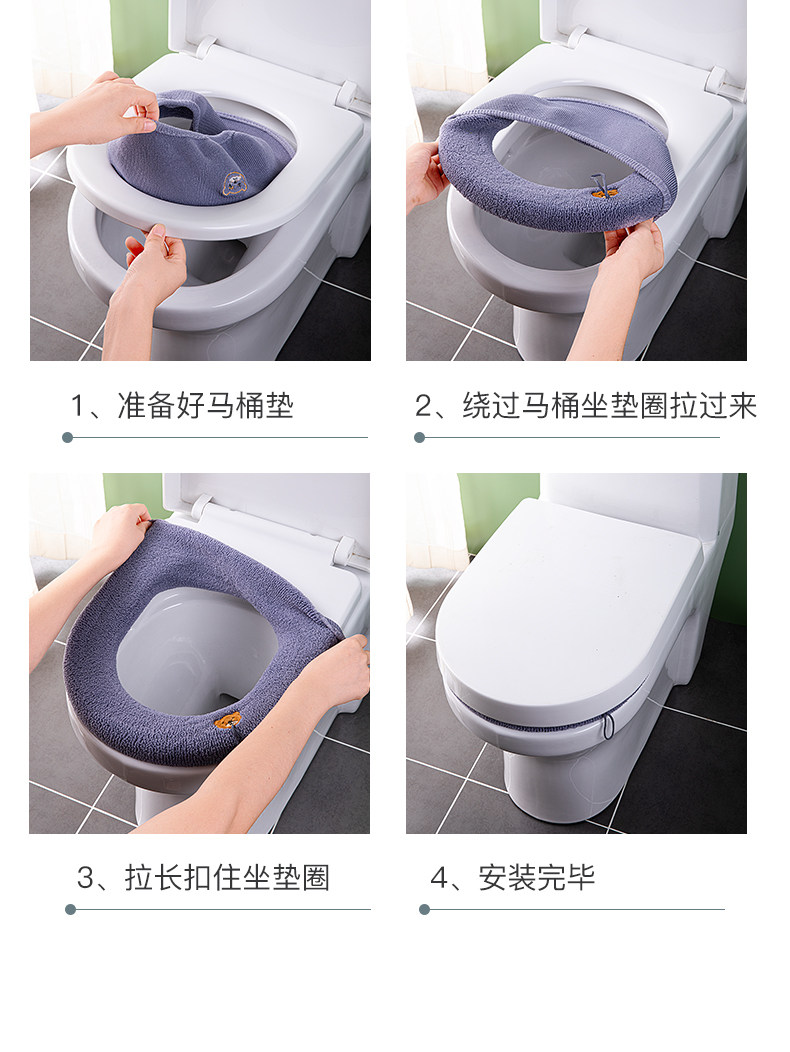 1、准备好马桶垫

2、绕过马桶坐垫圈拉过来

3、拉长扣住坐垫圈

4、安装完毕