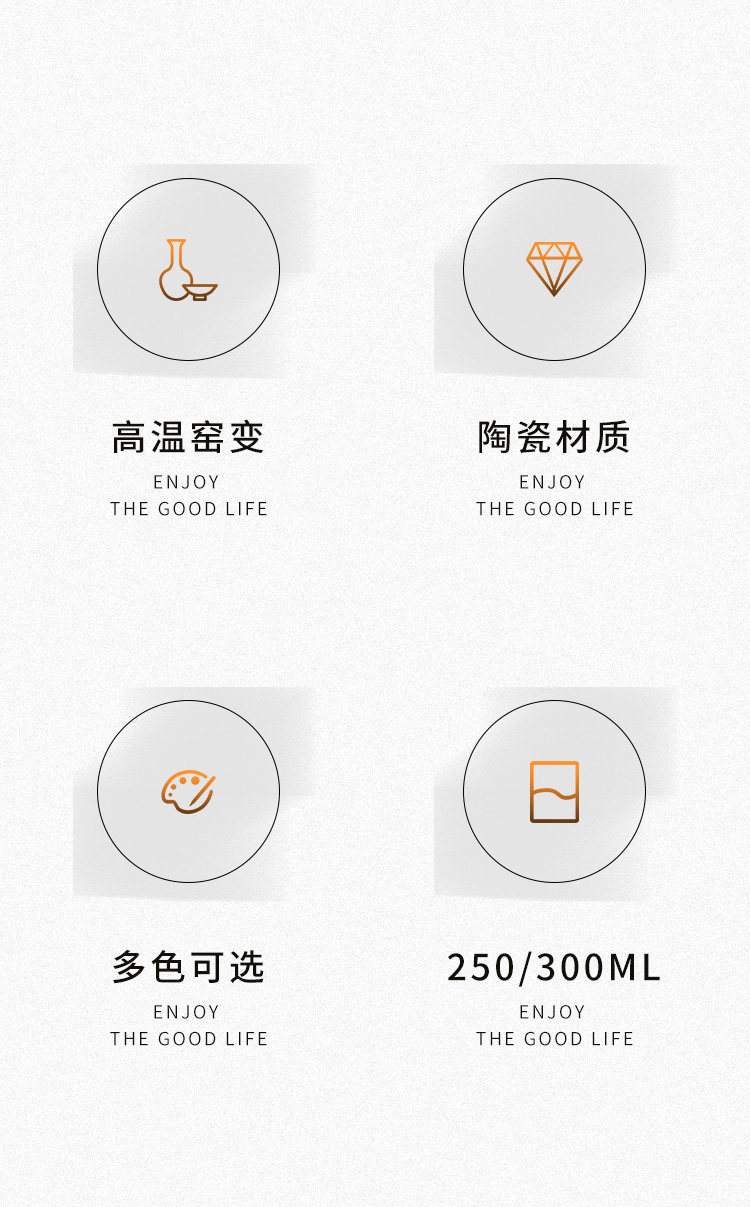 高温窑变
ENJOY
THE GOOD LIFE

陶瓷材质
ENJOY
THE GOOD LIFE

多色可选
ENJOY
THE GOOD LIFE

250/300ML
ENJOY
THE GOOD LIFE