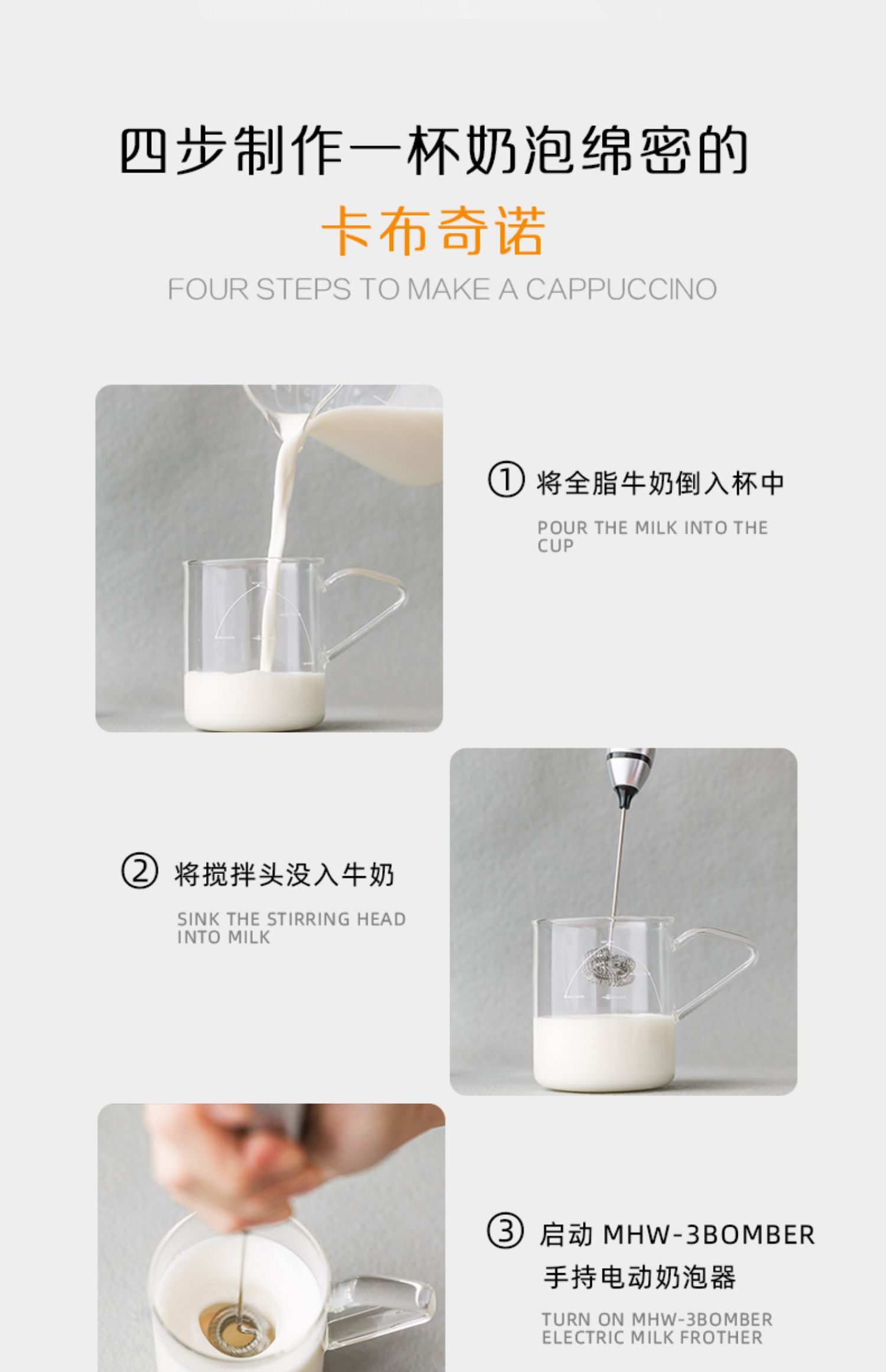 四步制作一杯奶泡绵密的

卡布奇诺

FOUR STEPS TO MAKE A CAPPUCCINO

① 将全脂牛奶倒入杯中

POUR THE MILK INTO THE CUP

② 将搅拌头没入牛奶

SINK THE STIRRING HEAD INTO MILK

③ 启动 MHW-3BOMBER 手持电动奶泡器

TURN ON MHW-3BOMBER ELECTRIC MILK FROTHER