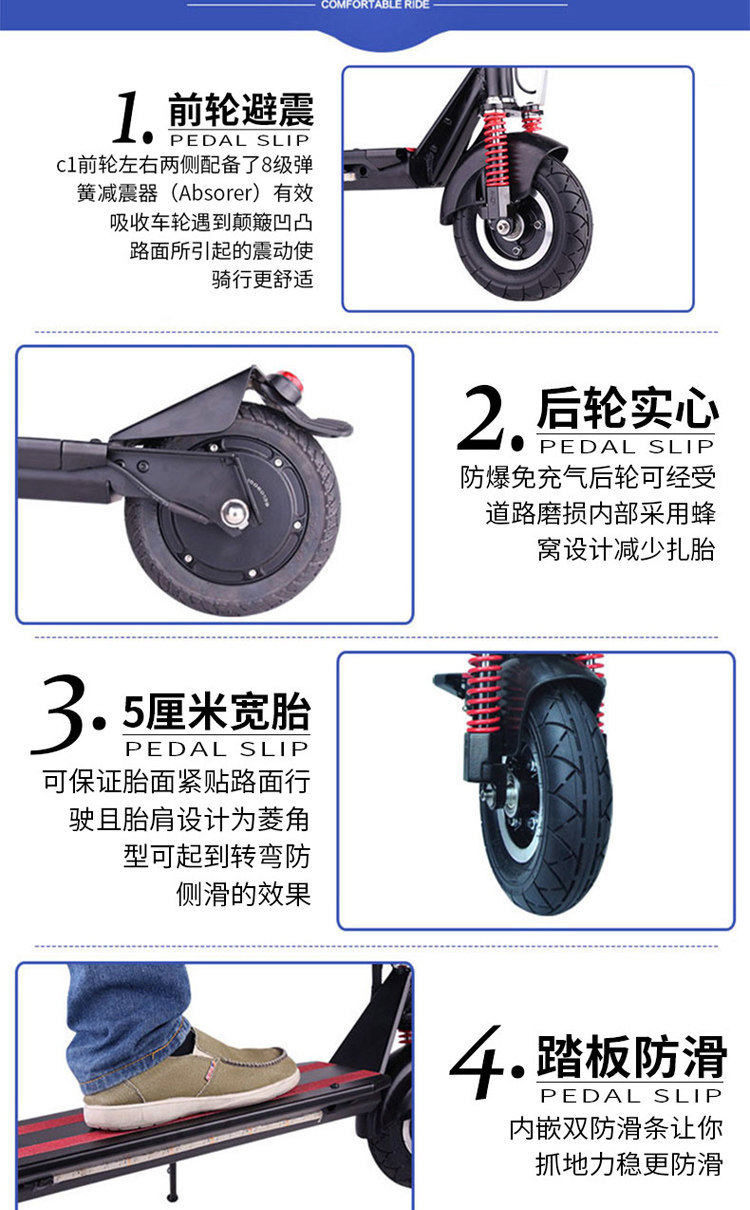 COMFORTABLE RIDE

1. 前轮避震
PEDAL SLIP
c1前轮左右两侧配备了8级弹簧减震器（Absorer）有效吸收车轮遇到颠簸凹凸路面所引起的震动使骑行更舒适

2. 后轮实心
PEDAL SLIP
防爆免充气后轮可经受道路磨损内部采用蜂窝设计减少扎胎

3. 5厘米宽胎
PEDAL SLIP
可保证胎面紧贴路面行驶且胎肩设计为菱角型可起到转弯防侧滑的效果

4. 踏板防滑
PEDAL SLIP
内嵌双防滑条让你抓地力稳更防滑