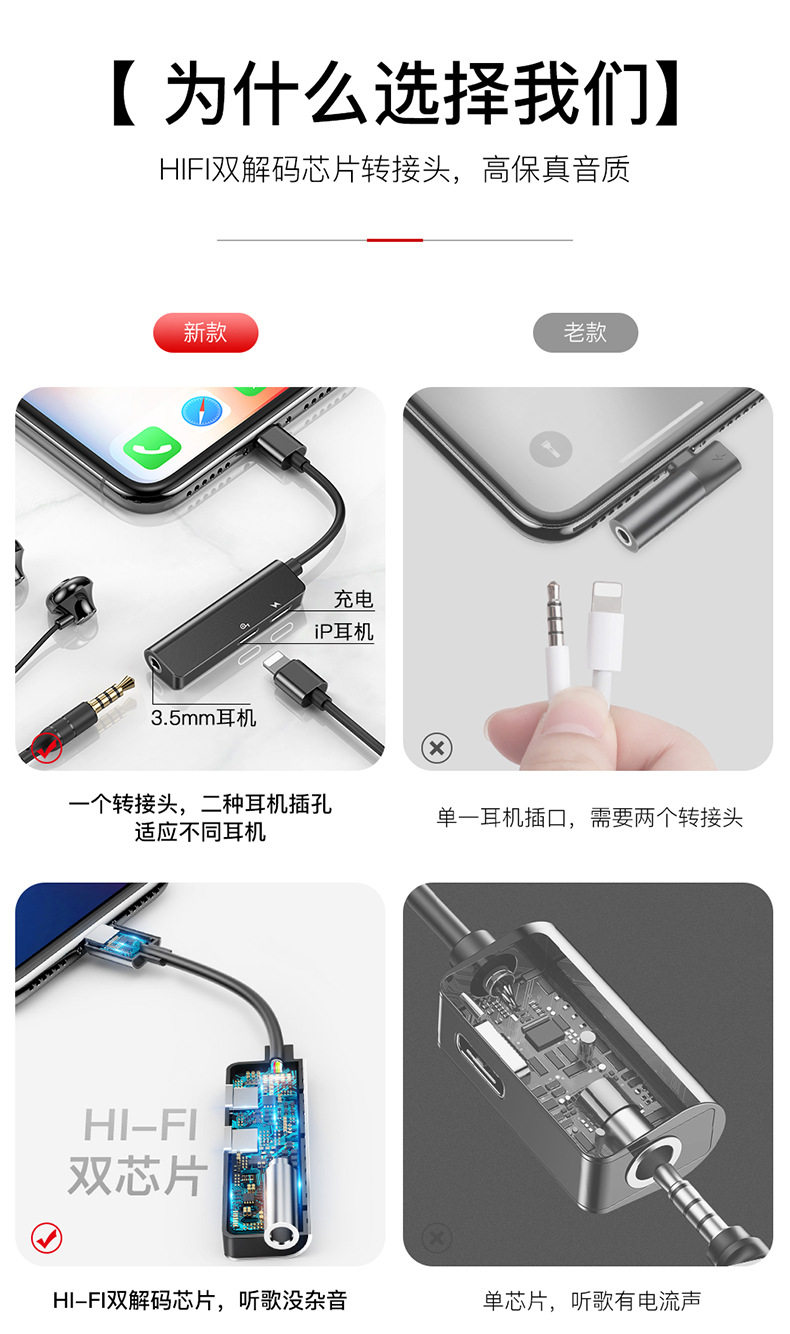 【 为什么选择我们】

HIFI双解码芯片转接头，高保真音质

新款

老款

充电

iP耳机

3.5mm耳机

一个转接头，二种耳机插孔
适应不同耳机

单一耳机插口，需要两个转接头

HI-FI
双芯片

HI-FI双解码芯片，听歌没杂音

单芯片，听歌有电流声