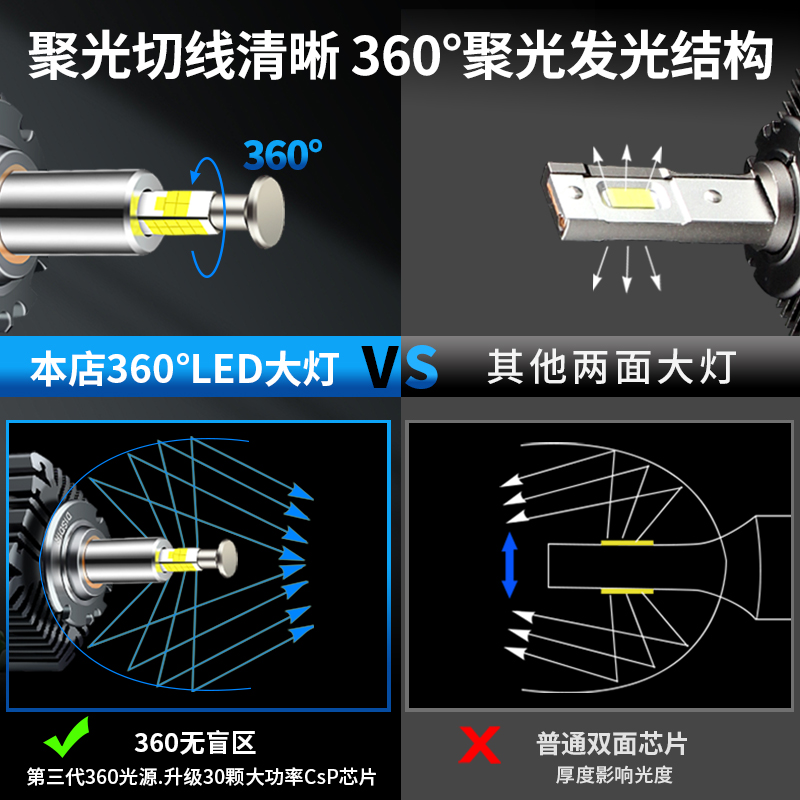 聚光切线清晰 360°聚光发光结构

360°

本店360°LED大灯 VS 其他两面大灯

360无盲区
第三代360光源.升级30颗大功率CsP芯片

普通双面芯片
厚度影响光度