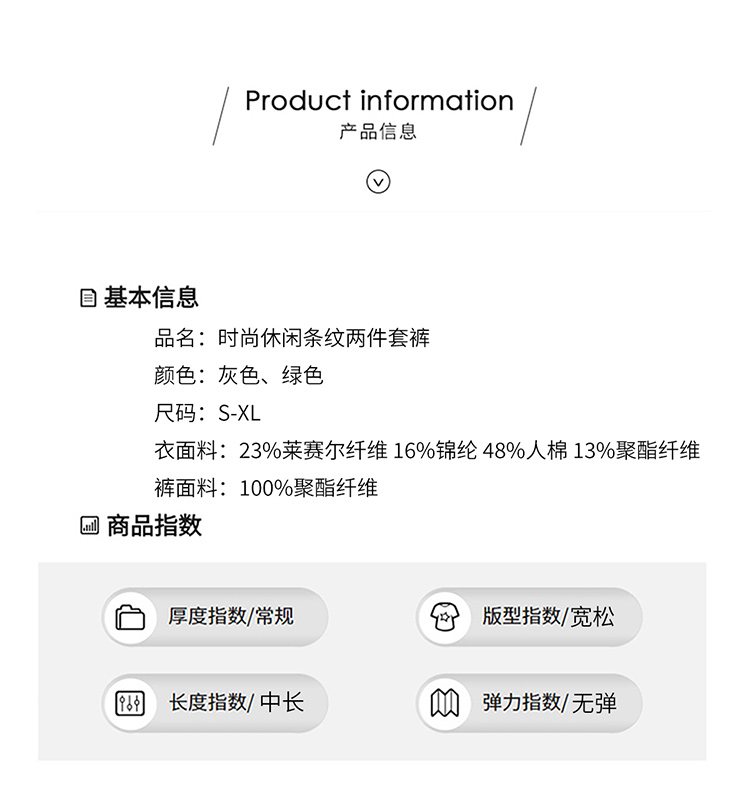 Product information
产品信息

基本信息

品名：时尚休闲条纹两件套裤

颜色：灰色、绿色

尺码：S-XL

衣面料：23%莱赛尔纤维 16%锦纶 48%人棉 13%聚酯纤维

裤面料：100%聚酯纤维

商品指数

厚度指数/常规

版型指数/宽松

长度指数/中长

弹力指数/无弹