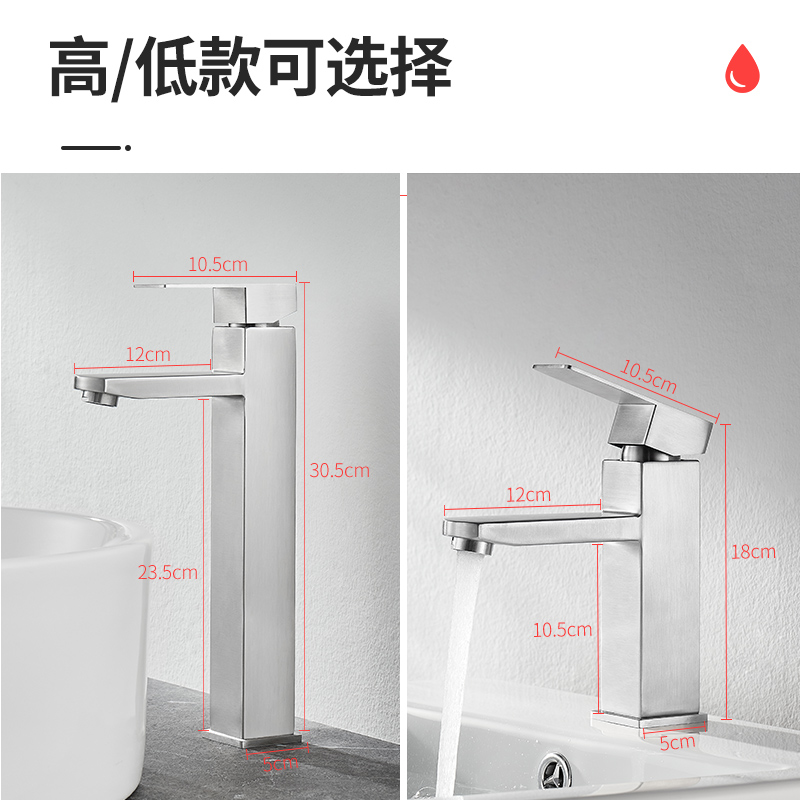 高/低款可选择

10.5cm

12cm

30.5cm

23.5cm

5cm

10.5cm

12cm

18cm

10.5cm

5cm