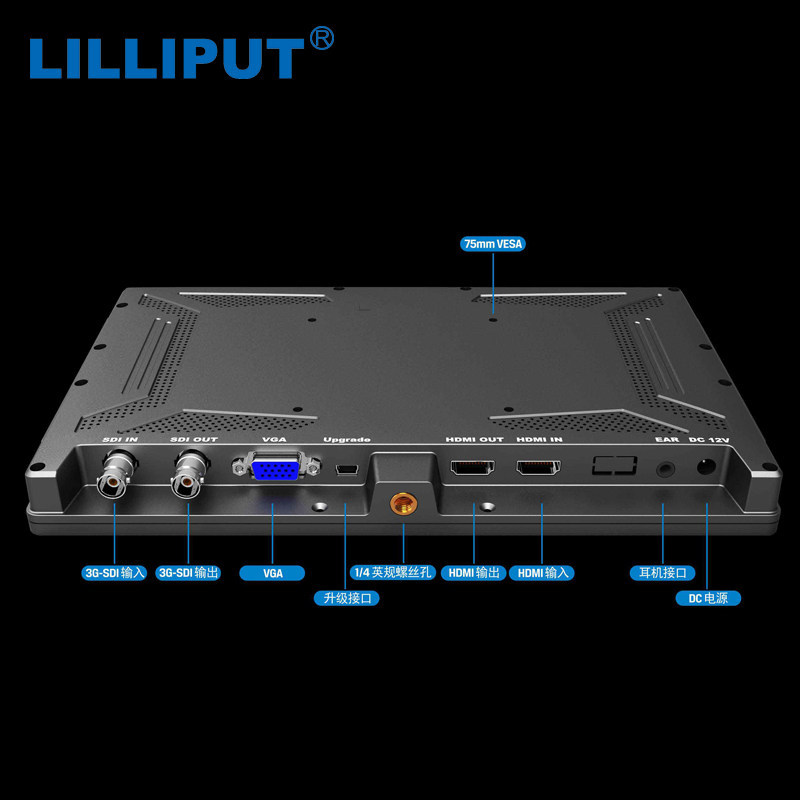 LILLIPUT®

75mm VESA

SDI IN
SDI OUT
VGA
Upgrade
HDMI OUT
HDMI IN
EAR
DC 12V

3G-SDI 输入
3G-SDI 输出
VGA
升级接口
1/4 英规螺丝孔
HDMI 输出
HDMI 输入
耳机接口
DC 电源