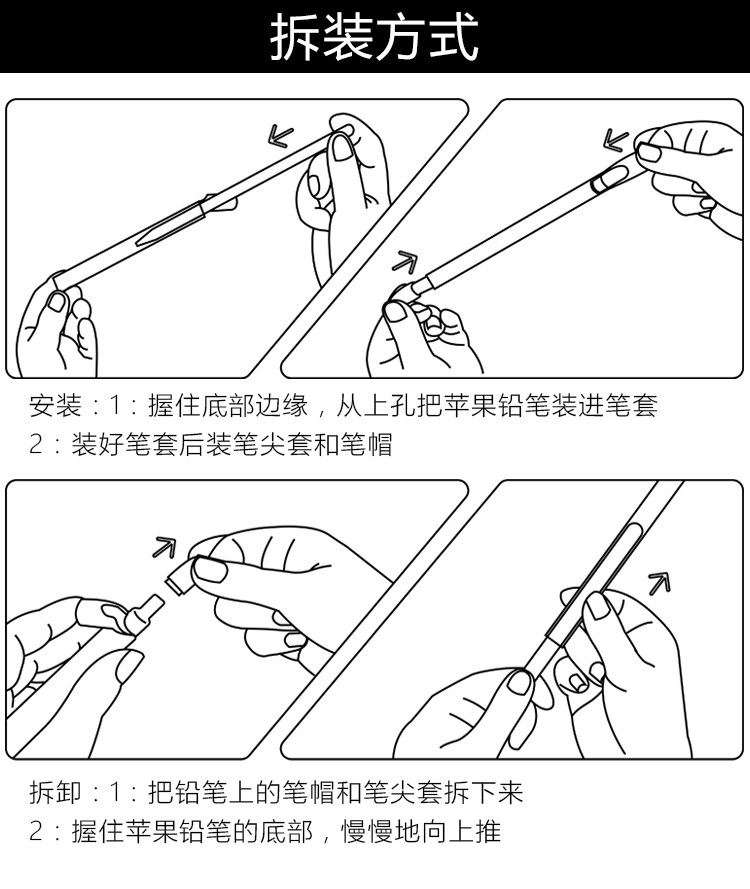 拆装方式

安装：1：握住底部边缘，从上孔把苹果铅笔装进笔套
2：装好笔套后装笔尖套和笔帽

拆卸：1：把铅笔上的笔帽和笔尖套拆下来
2：握住苹果铅笔的底部，慢慢地向上推