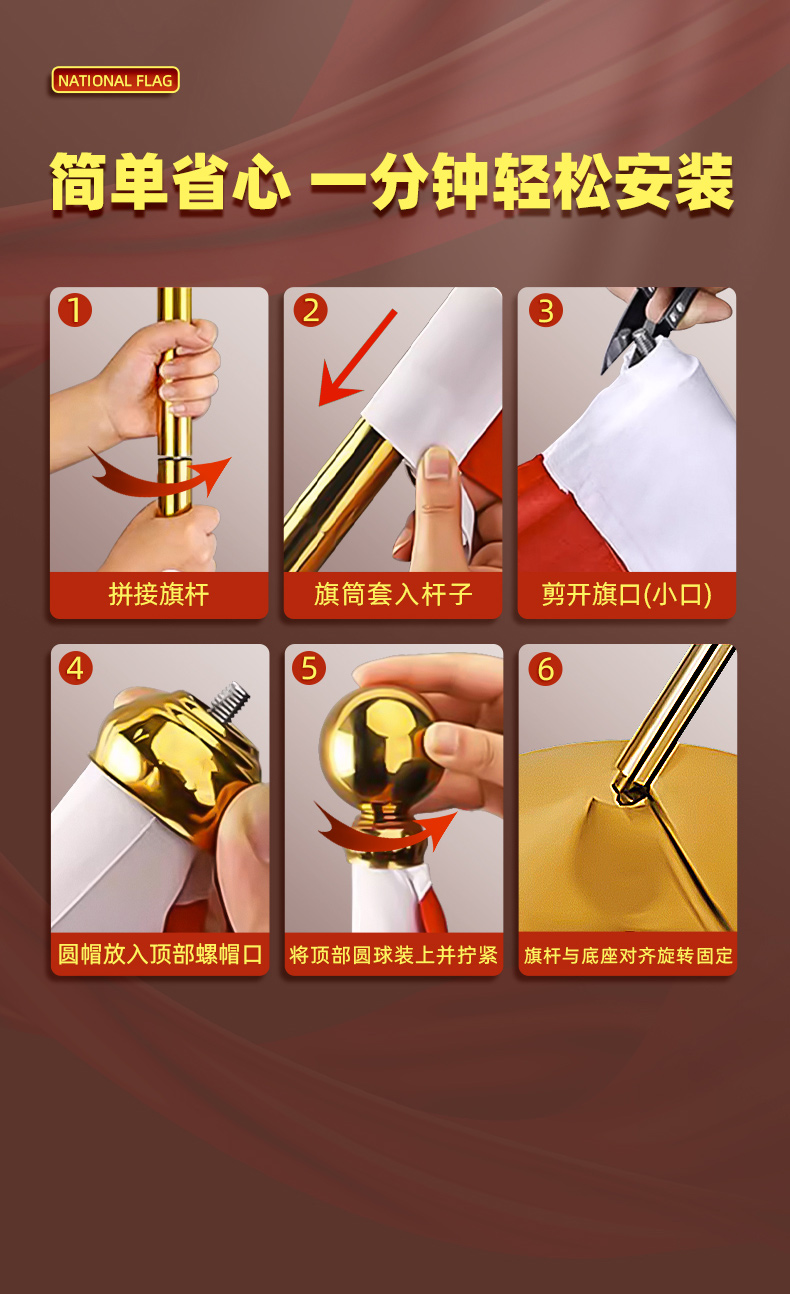 NATIONAL FLAG

简单省心 一分钟轻松安装

1
拼接旗杆

2
旗筒套入杆子

3
剪开旗口(小口)

4
圆帽放入顶部螺帽口

5
将顶部圆球装上并拧紧

6
旗杆与底座对齐旋转固定