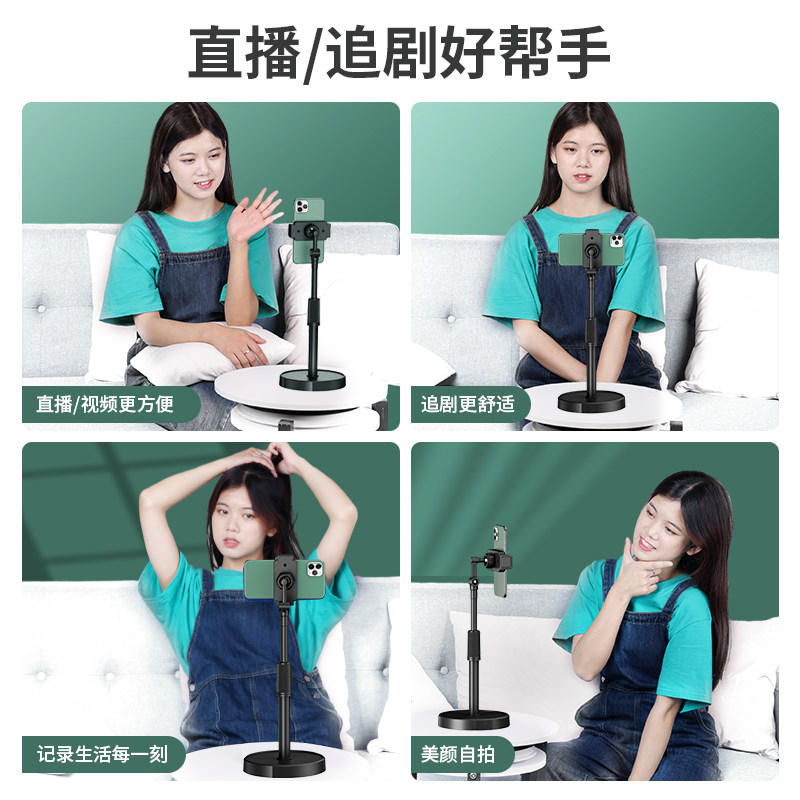 直播/追剧好帮手

直播/视频更方便

追剧更舒适

记录生活每一刻

美颜自拍