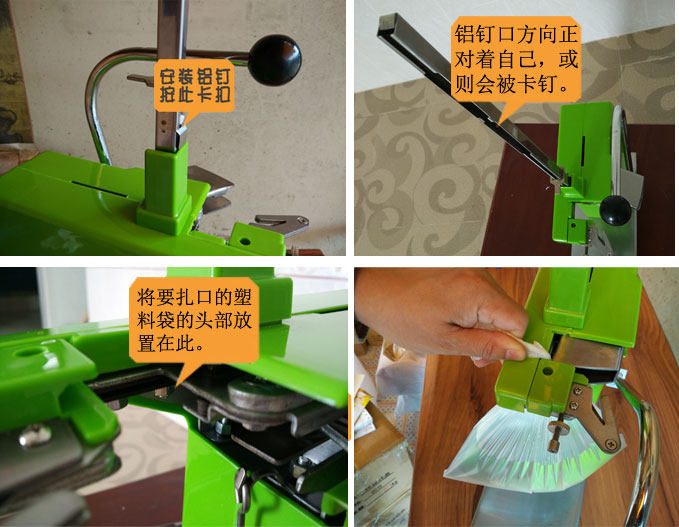 安装铝钉
按此卡扣

铝钉口方向正对着自己，或则会被卡钉。

将要扎口的塑料袋的头部放置在此。