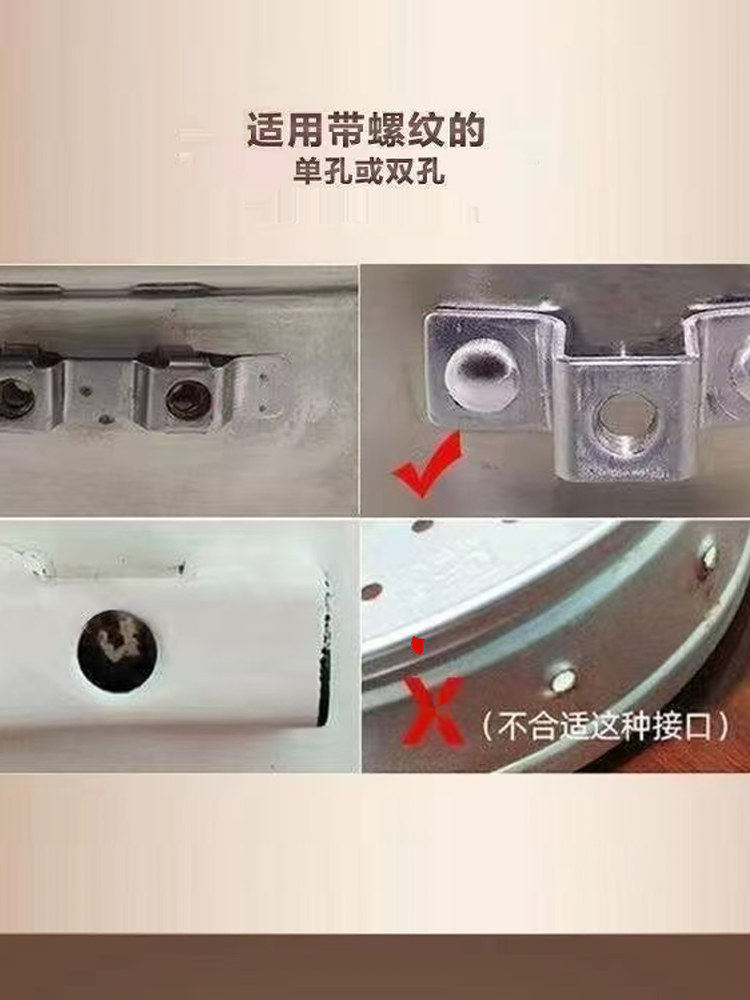 适用带螺纹的
单孔或双孔

（不合适这种接口）