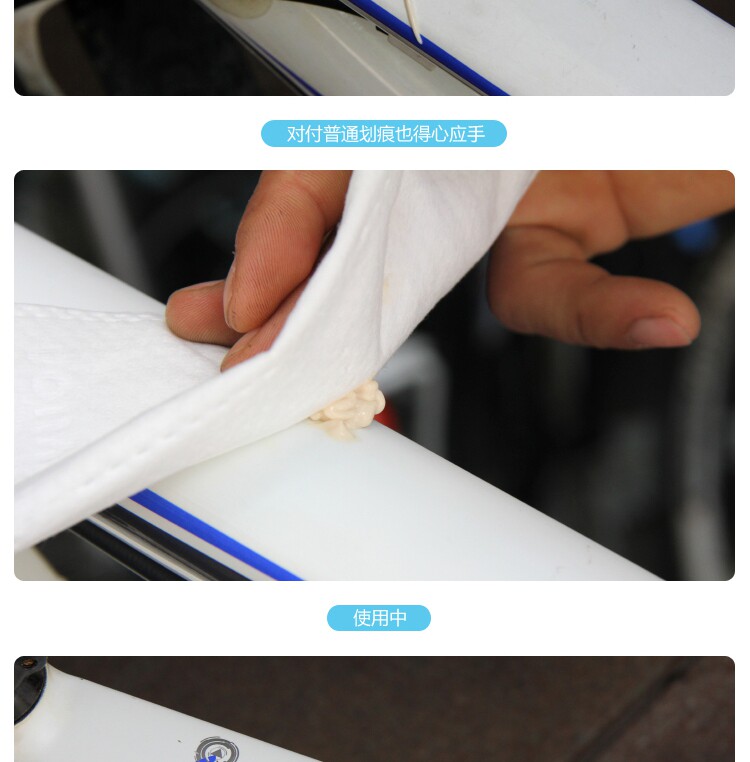 对付普通划痕也得心应手

使用中