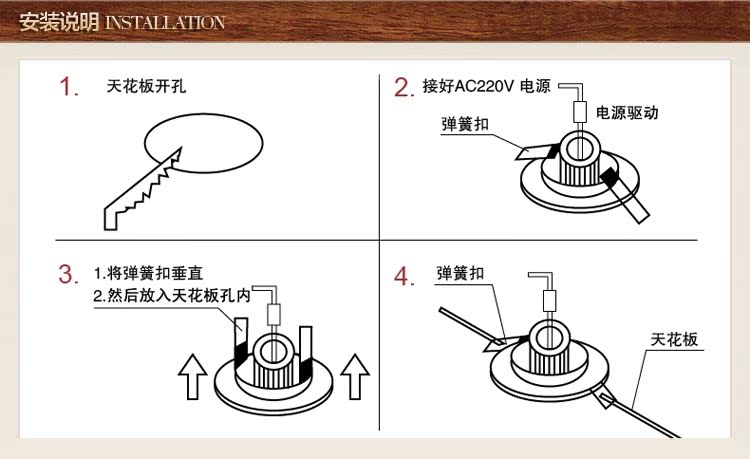 安装说明 INSTALLATION

1. 天花板开孔

2. 接好AC220V 电源

电源驱动

弹簧扣

3. 1.将弹簧扣垂直
2.然后放入天花板孔内

4. 弹簧扣

天花板