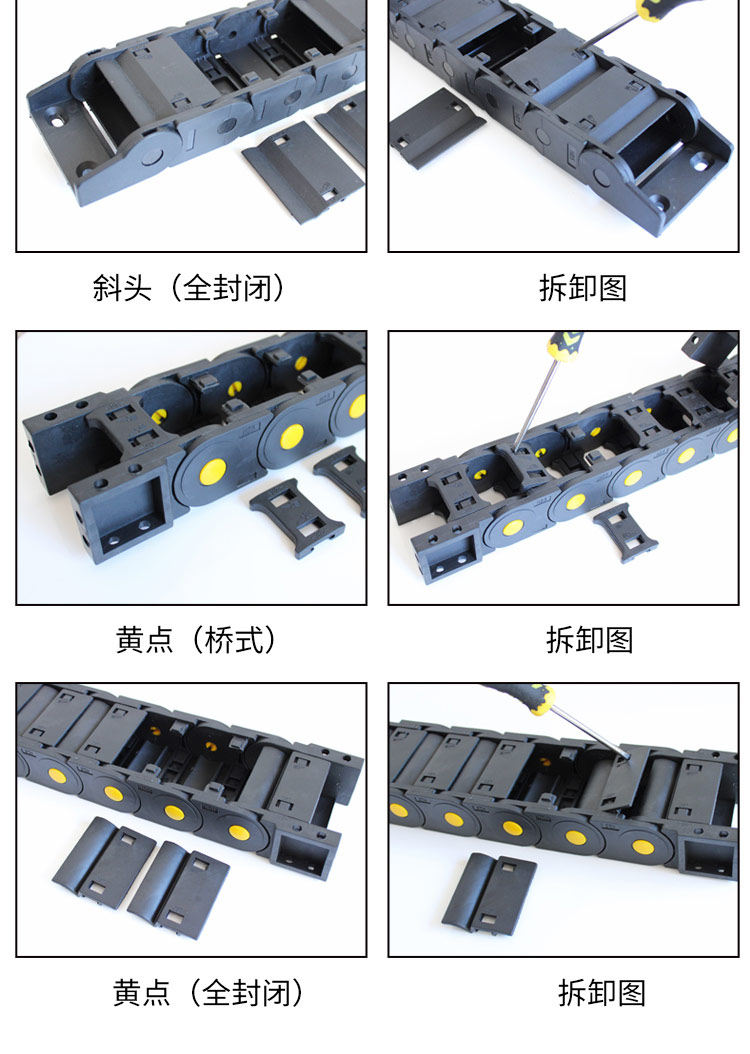 斜头（全封闭）

拆卸图

黄点（桥式）

拆卸图

黄点（全封闭）

拆卸图