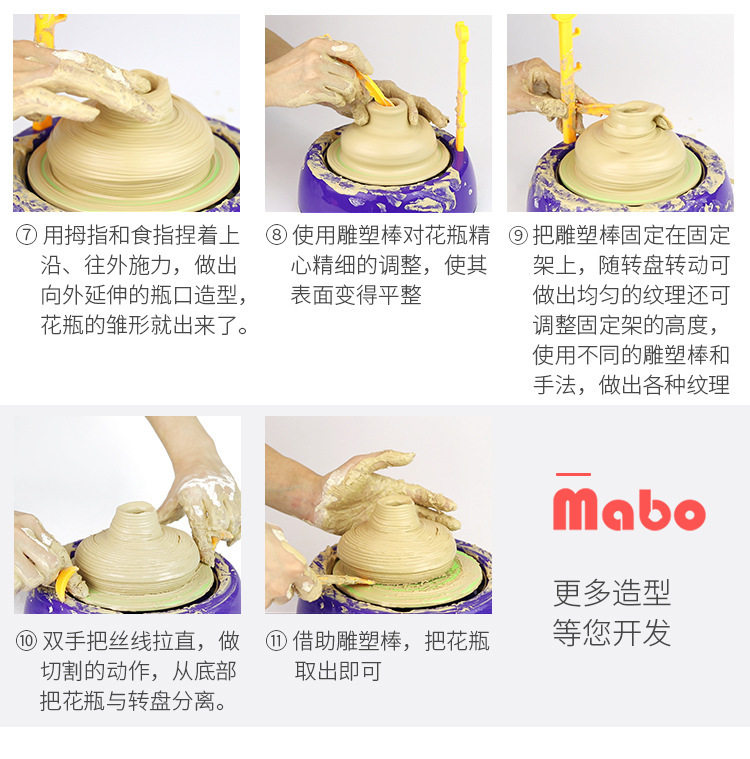 ⑦ 用拇指和食指捏着上沿、往外施力，做出向外延伸的瓶口造型，花瓶的雏形就出来了。

⑧ 使用雕塑棒对花瓶精心精细的调整，使其表面变得平整

⑨ 把雕塑棒固定在固定架上，随转盘转动可做出均匀的纹理还可调整固定架的高度，使用不同的雕塑棒和手法，做出各种纹理

⑩ 双手把丝线拉直，做切割的动作，从底部把花瓶与转盘分离。

⑪ 借助雕塑棒，把花瓶取出即可

Mabo

更多造型
等您开发