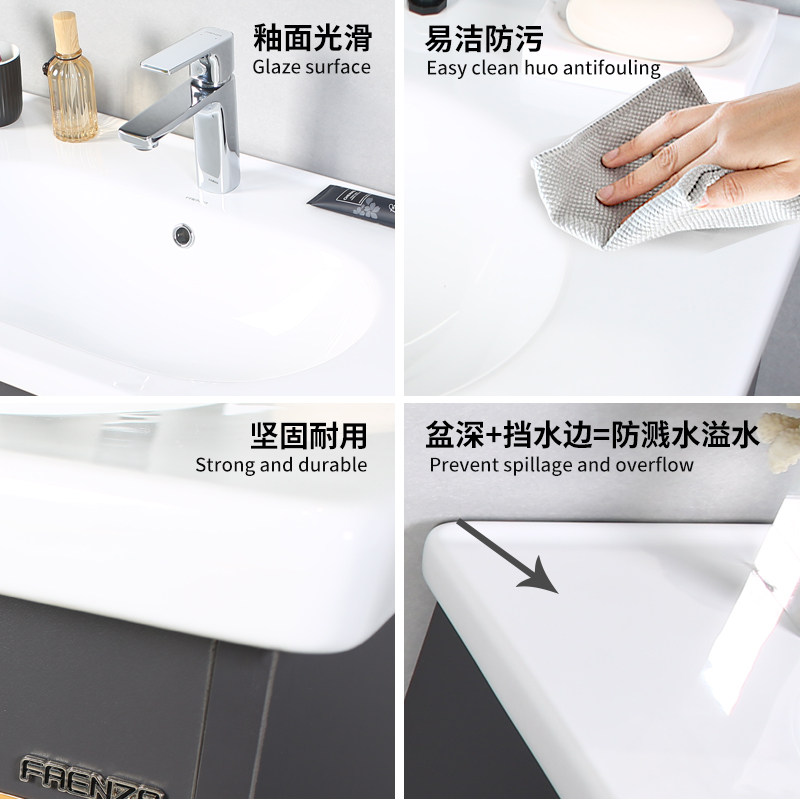 釉面光滑
Glaze surface

易洁防污
Easy clean huo antifouling

坚固耐用
Strong and durable

盆深+挡水边=防溅水溢水
Prevent spillage and overflow

FAENZA