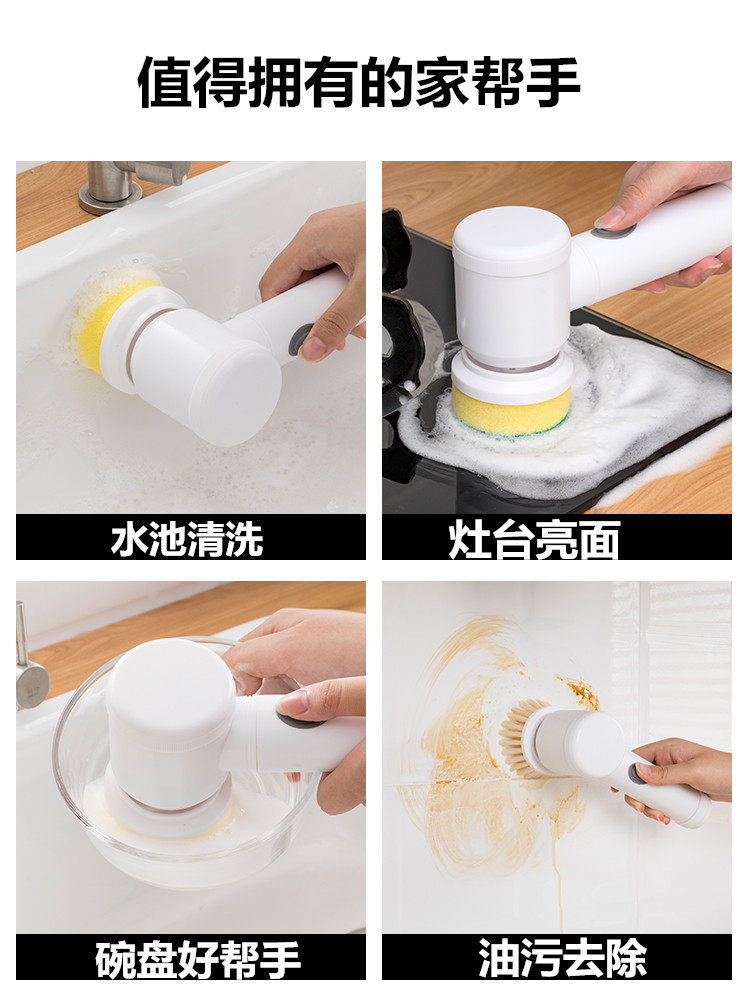 值得拥有的家帮手

水池清洗

灶台亮面

碗盘好帮手

油污去除